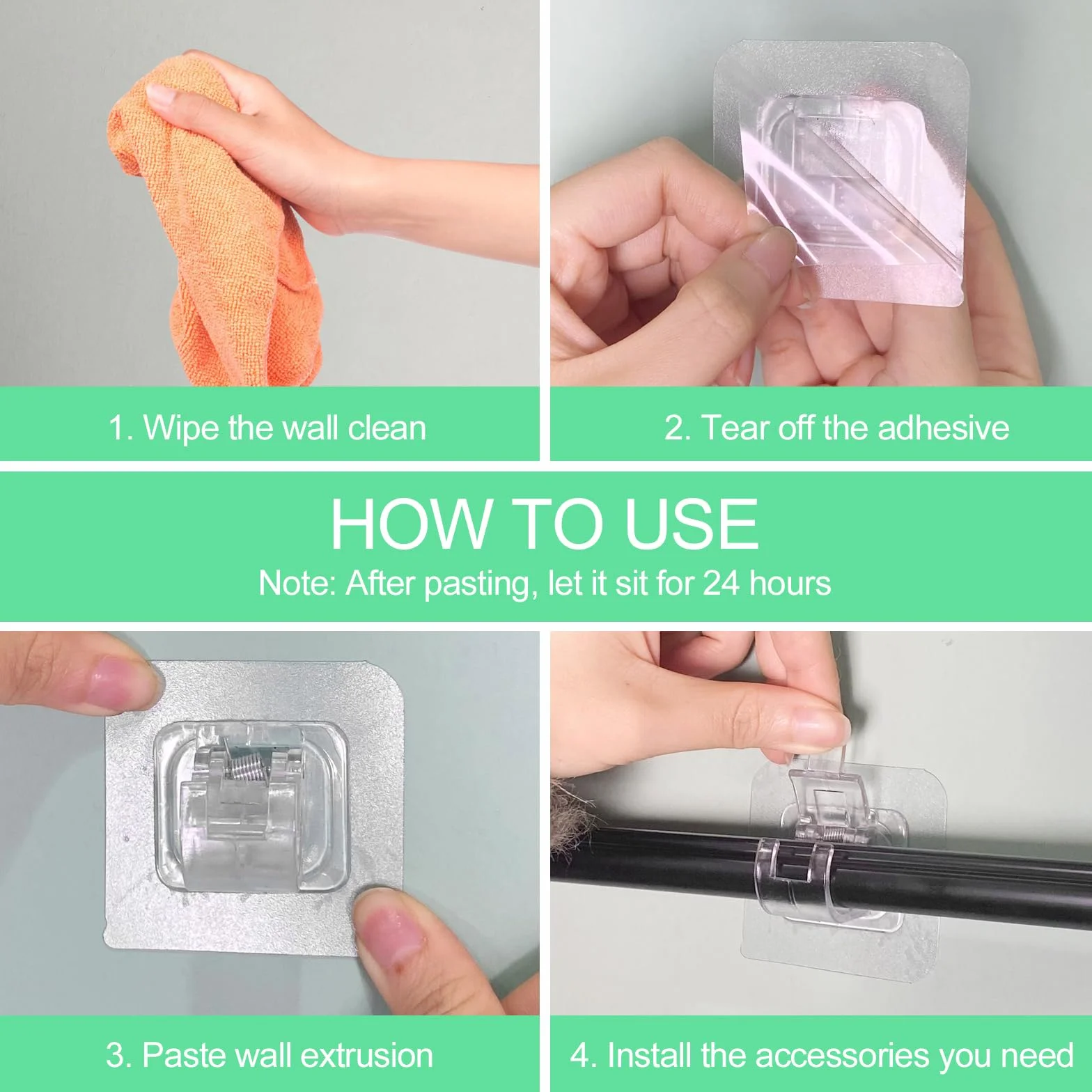 1. Wipe the wall clean

2. Tear off the adhesive

HOW TO USE

Note: After pasting, let it sit for 24 hours

3. Paste wall extrusion

4. Install the accessories you need