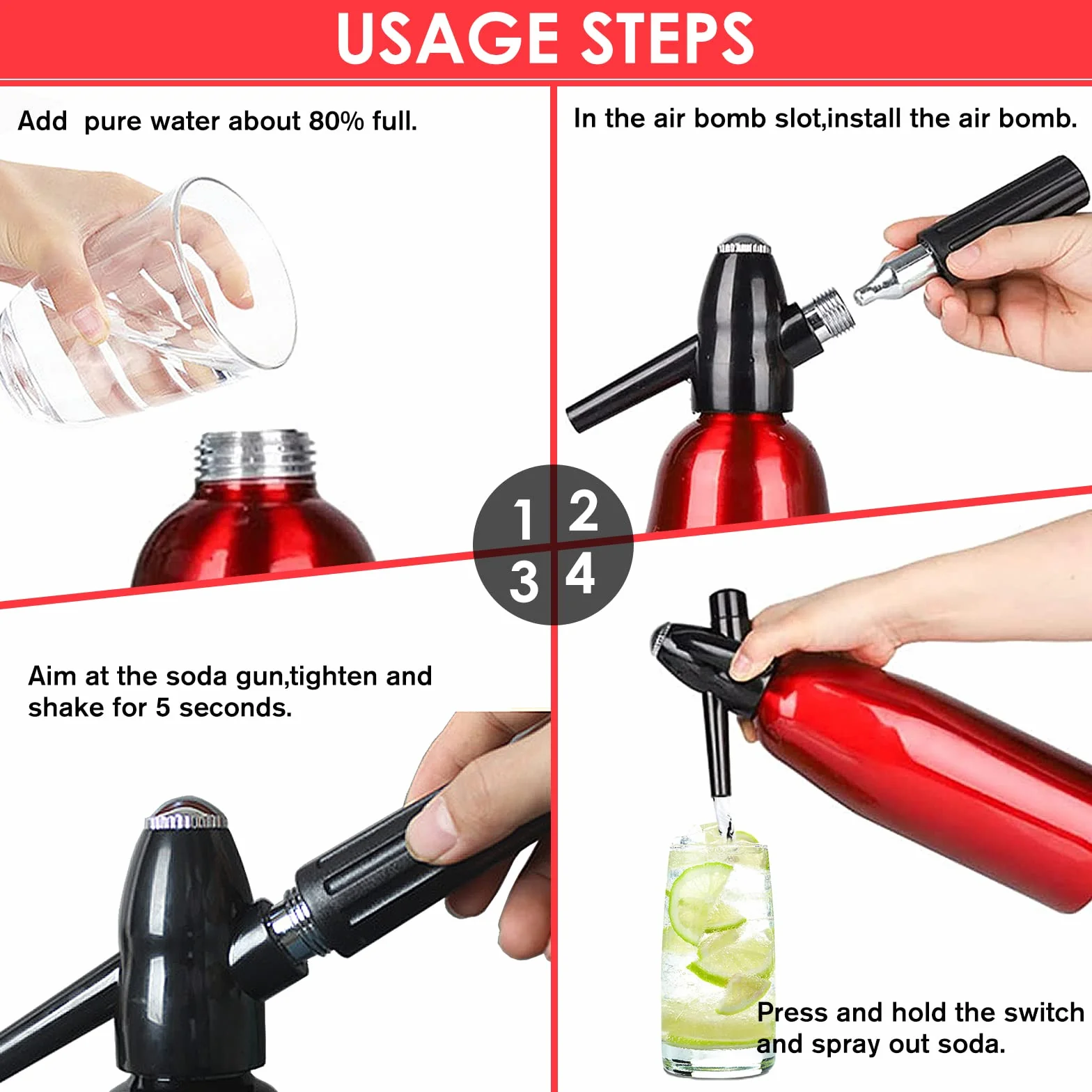 USAGE STEPS

Add pure water about 80% full.

In the air bomb slot,install the air bomb.

1 2
3 4

Aim at the soda gun,tighten and shake for 5 seconds.

Press and hold the switch and spray out soda.