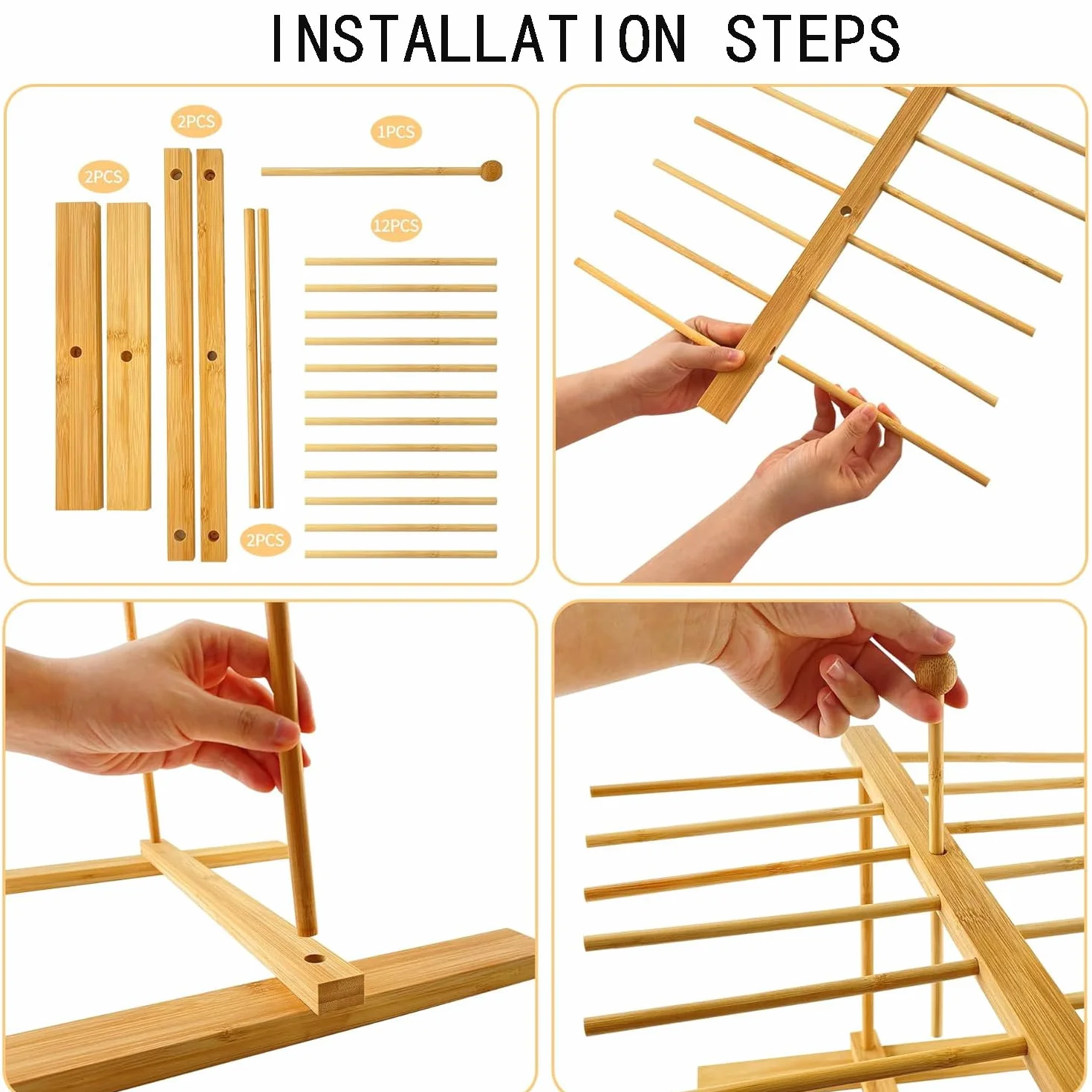 INSTALLATION STEPS

2PCS

2PCS

1PCS

12PCS

2PCS