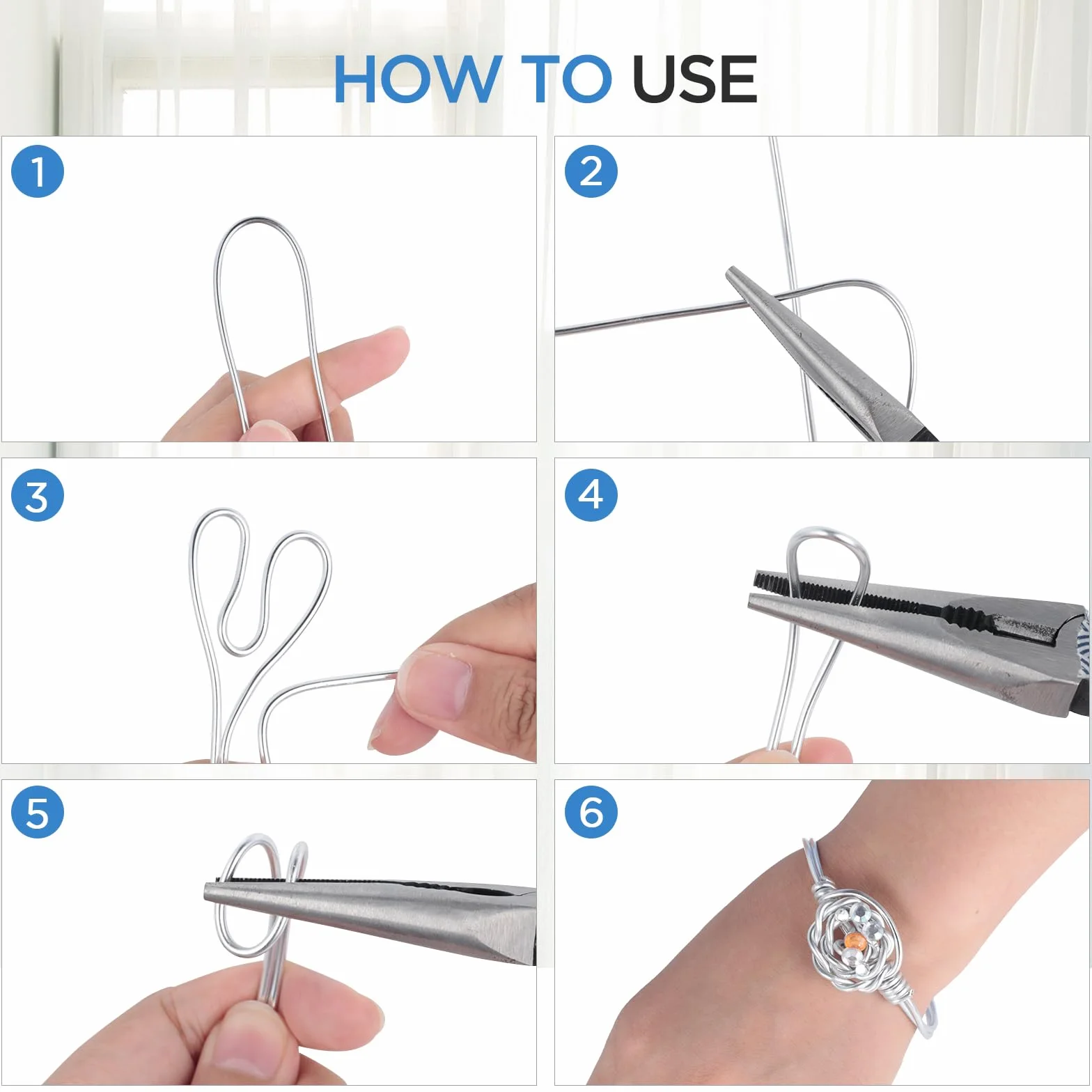 HOW TO USE

1

2

3

4

5

6