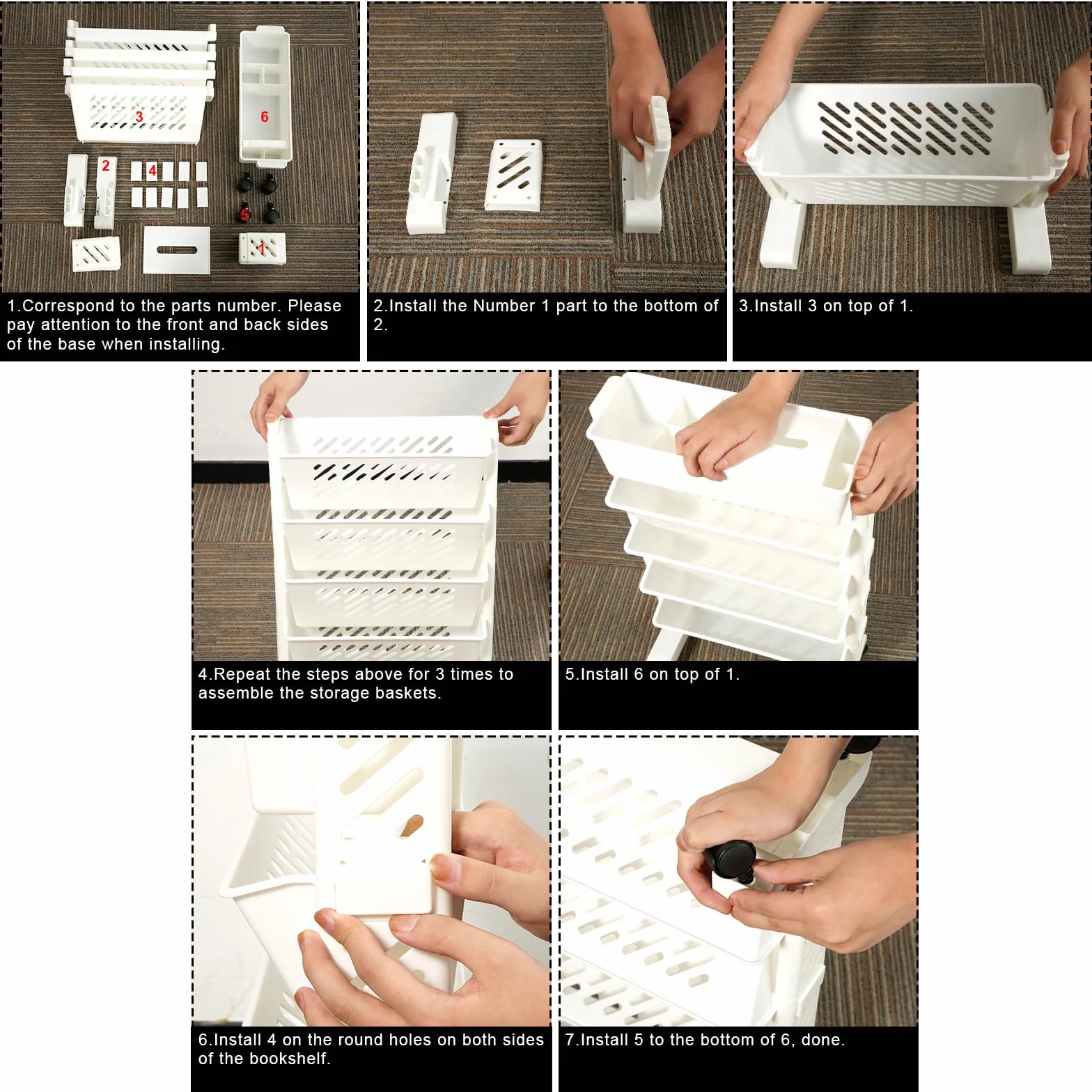 3
6
2
4
5
1

1.Correspond to the parts number. Please pay attention to the front and back sides of the base when installing.

2.Install the Number 1 part to the bottom of 2.

3.Install 3 on top of 1.

4.Repeat the steps above for 3 times to assemble the storage baskets.

5.Install 6 on top of 1.

6.Install 4 on the round holes on both sides of the bookshelf.

7.Install 5 to the bottom of 6, done.