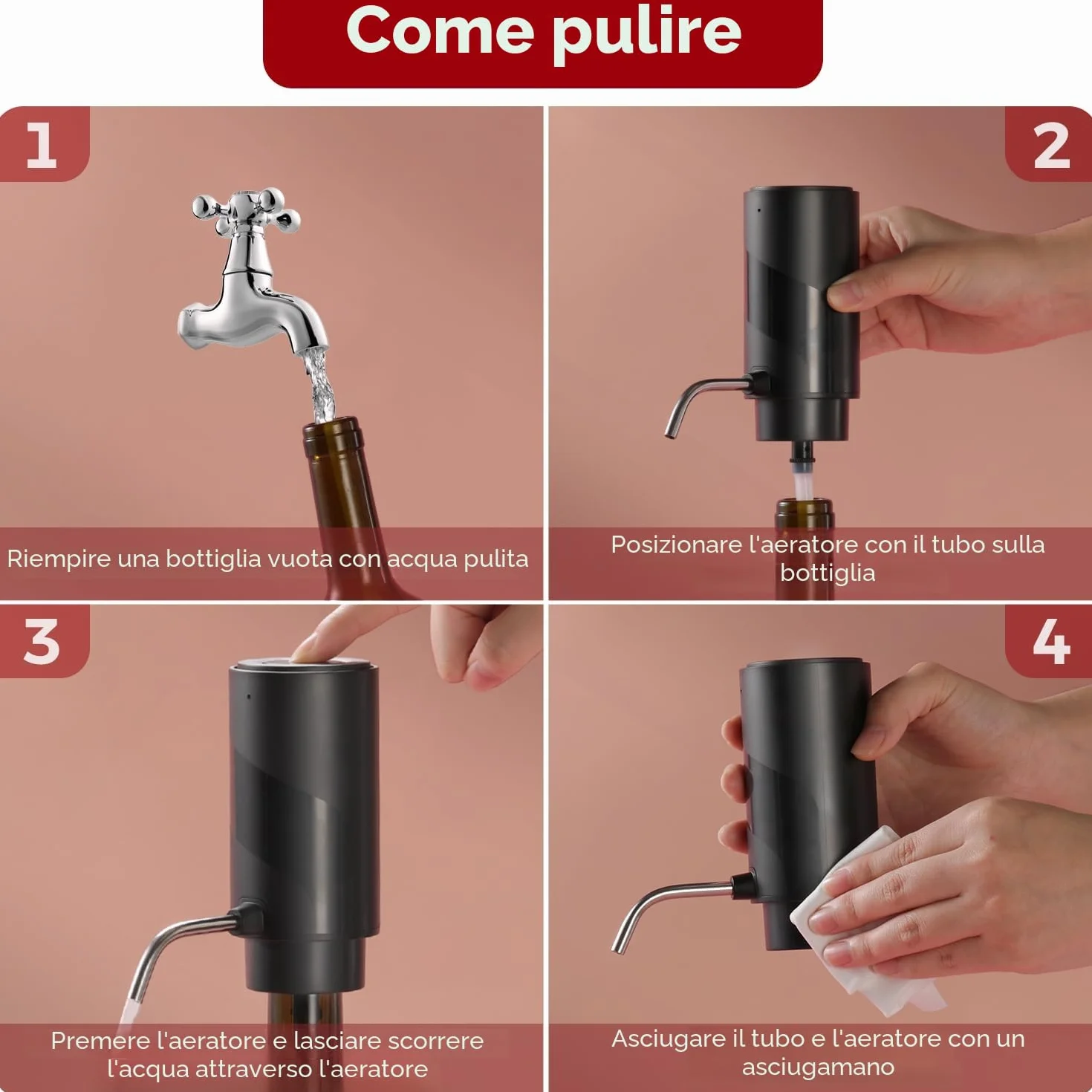 Come pulire

1

Riempire una bottiglia vuota con acqua pulita

2

Posizionare l'aeratore con il tubo sulla bottiglia

3

Premere l'aeratore e lasciare scorrere l'acqua attraverso l'aeratore

4

Asciugare il tubo e l'aeratore con un asciugamano