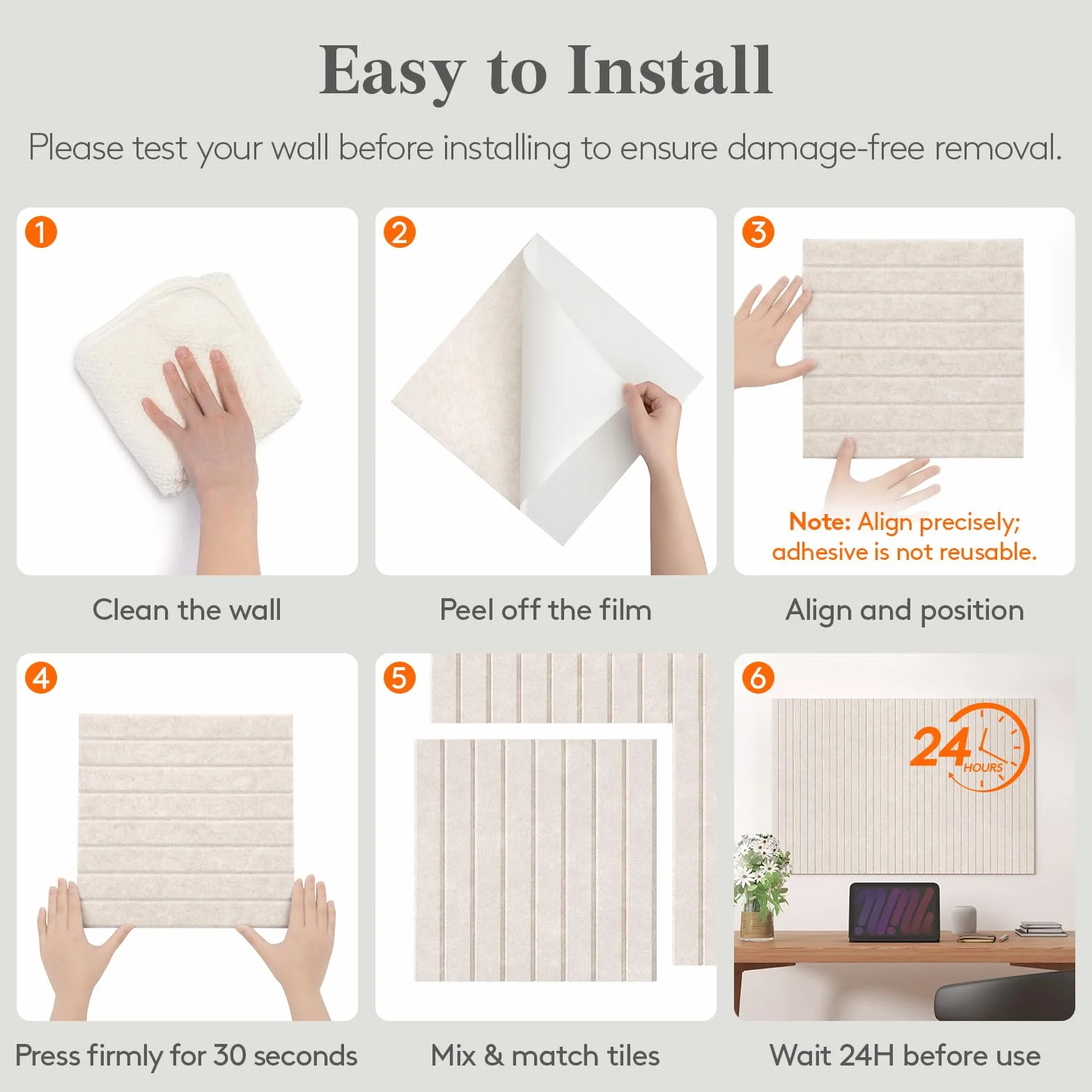 Easy to Install

Please test your wall before installing to ensure damage-free removal.

1

Clean the wall

2

Peel off the film

3

Note: Align precisely; adhesive is not reusable.

Align and position

4

Press firmly for 30 seconds

5

Mix & match tiles

6

24 HOURS

Wait 24H before use