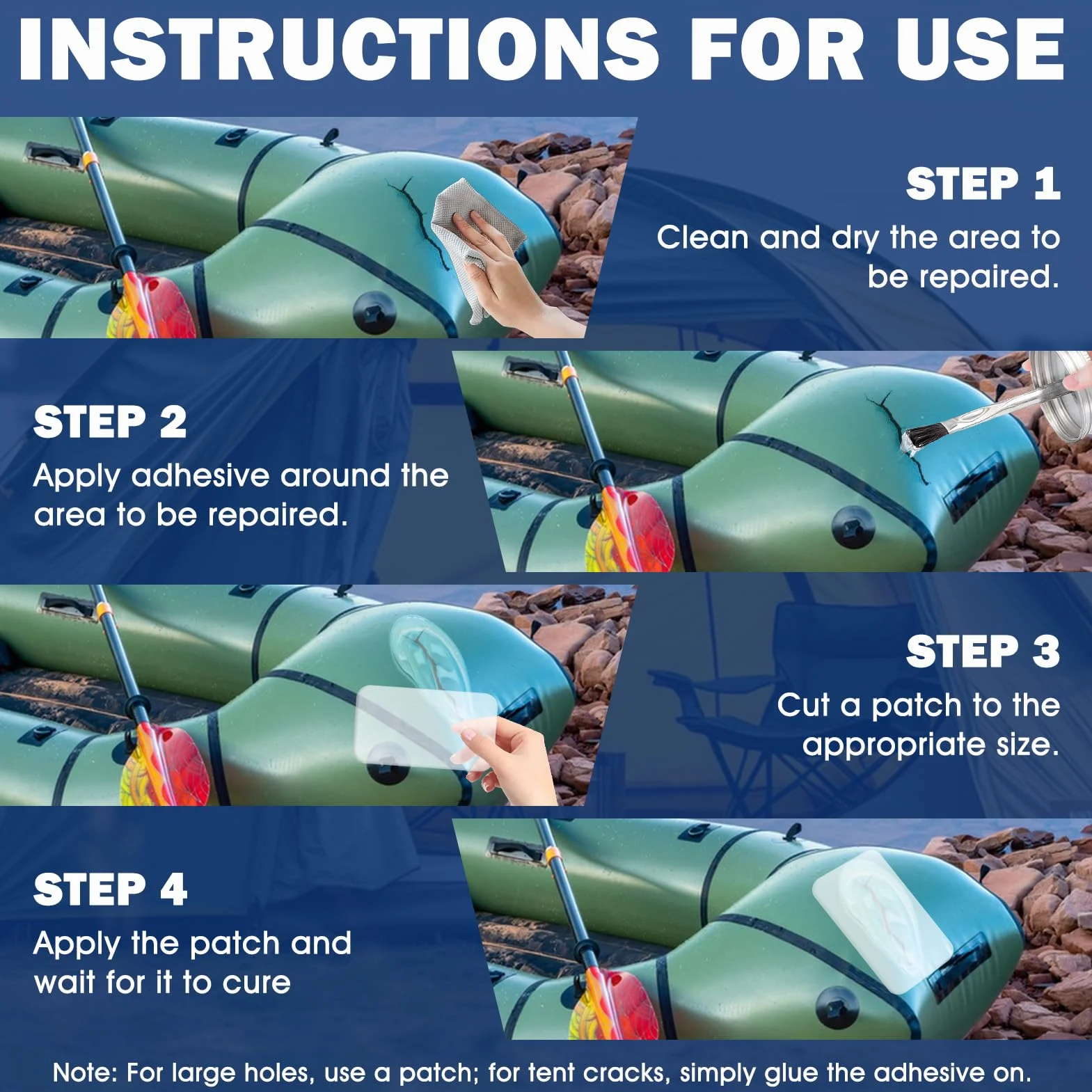 INSTRUCTIONS FOR USE

STEP 1
Clean and dry the area to be repaired.

STEP 2
Apply adhesive around the area to be repaired.

STEP 3
Cut a patch to the appropriate size.

STEP 4
Apply the patch and wait for it to cure

Note: For large holes, use a patch; for tent cracks, simply glue the adhesive on.