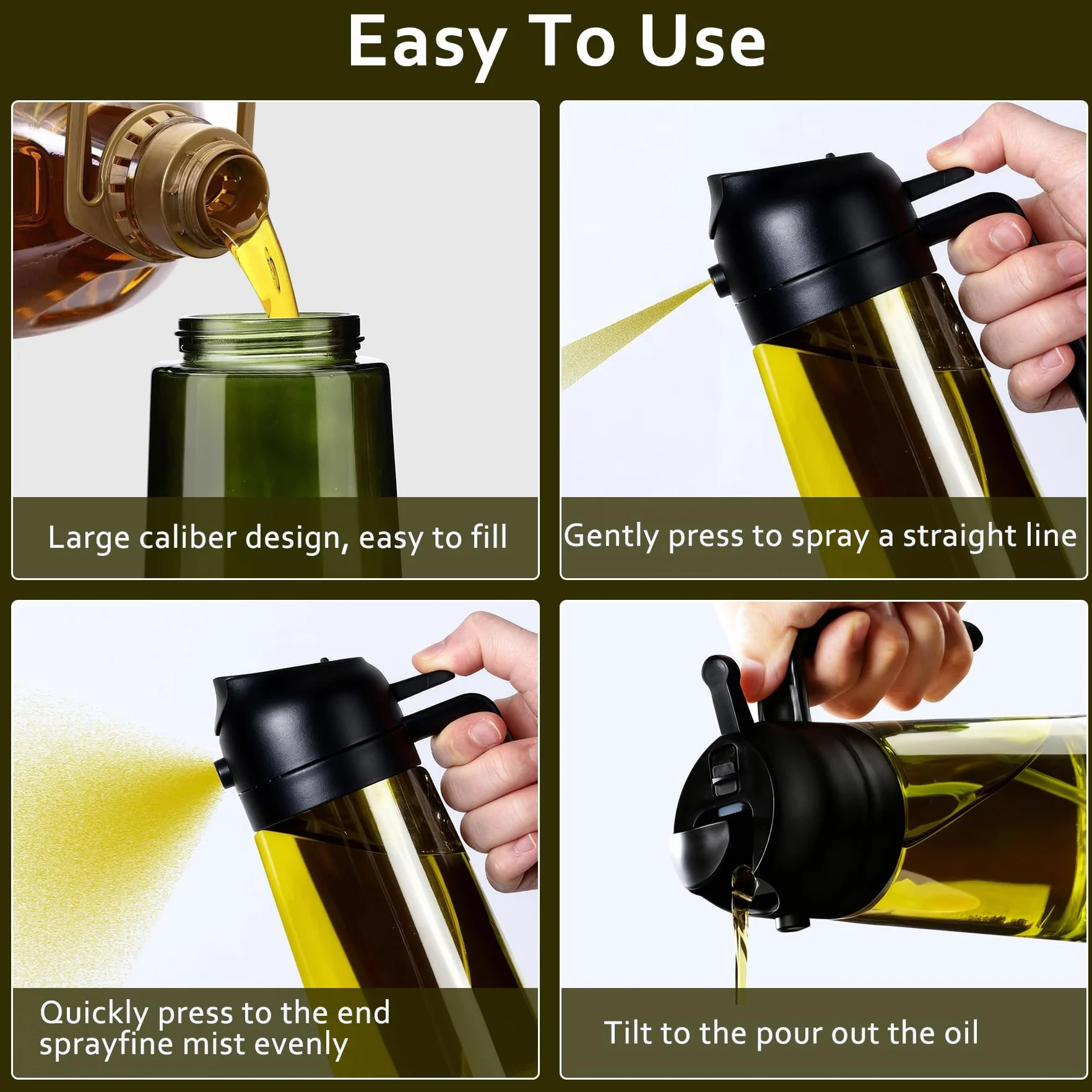 Easy To Use

Large caliber design, easy to fill

Gently press to spray a straight line

Quickly press to the end sprayfine mist evenly

Tilt to the pour out the oil