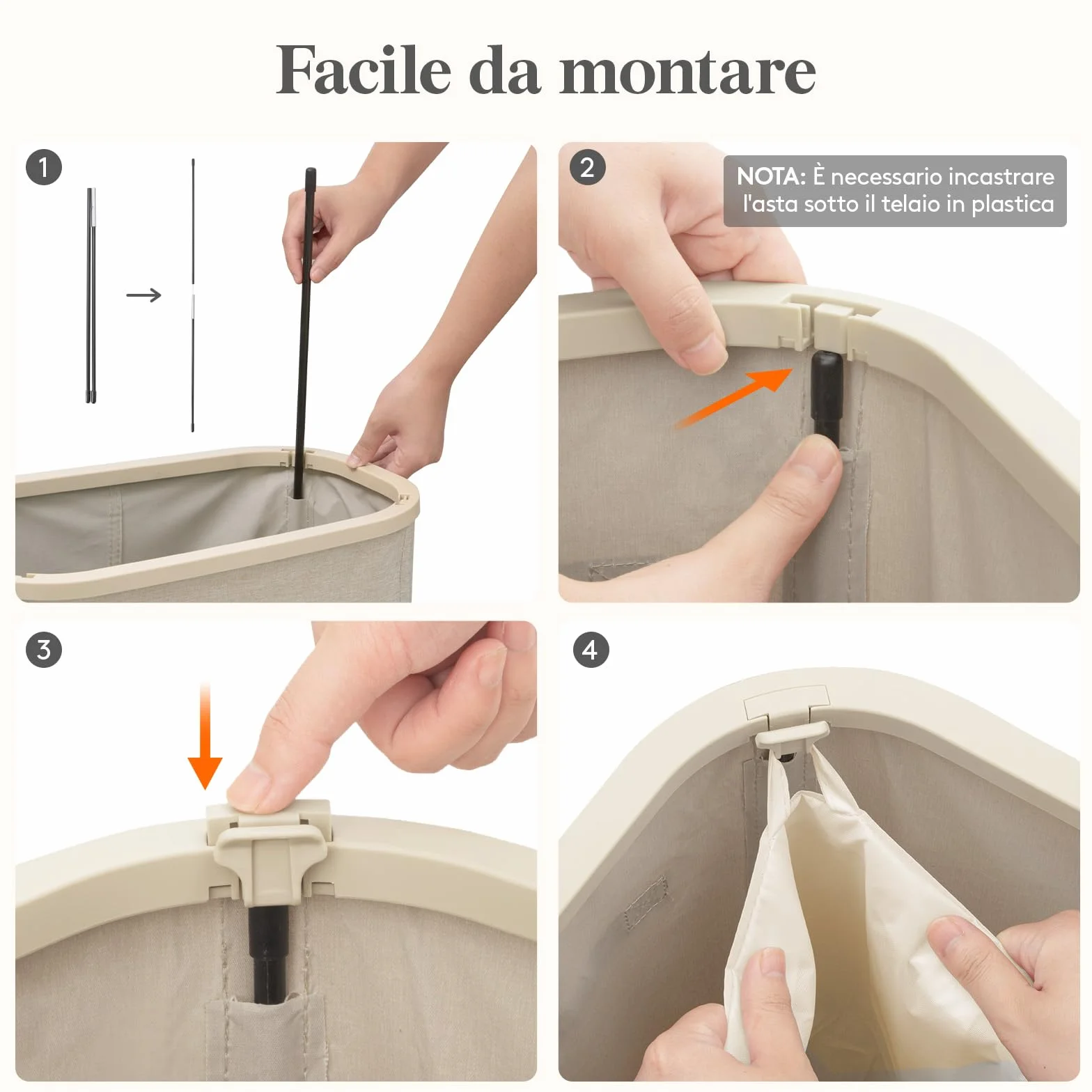 Facile da montare

1

2

NOTA: È necessario incastrare l'asta sotto il telaio in plastica

3

4