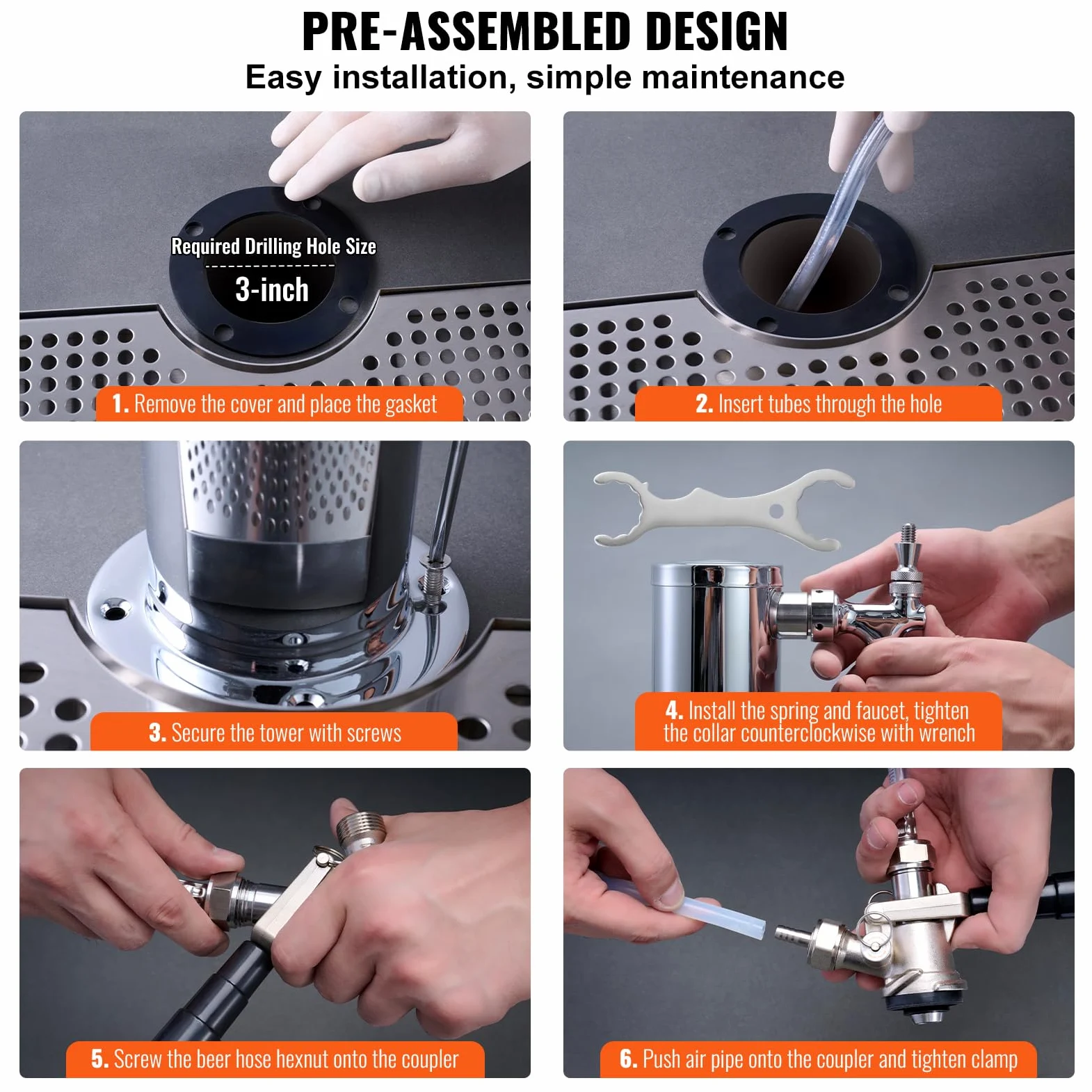 PRE-ASSEMBLED DESIGN
Easy installation, simple maintenance

Required Drilling Hole Size
3-inch

1. Remove the cover and place the gasket

2. Insert tubes through the hole

3. Secure the tower with screws

4. Install the spring and faucet, tighten the collar counterclockwise with wrench

5. Screw the beer hose hexnut onto the coupler

6. Push air pipe onto the coupler and tighten clamp