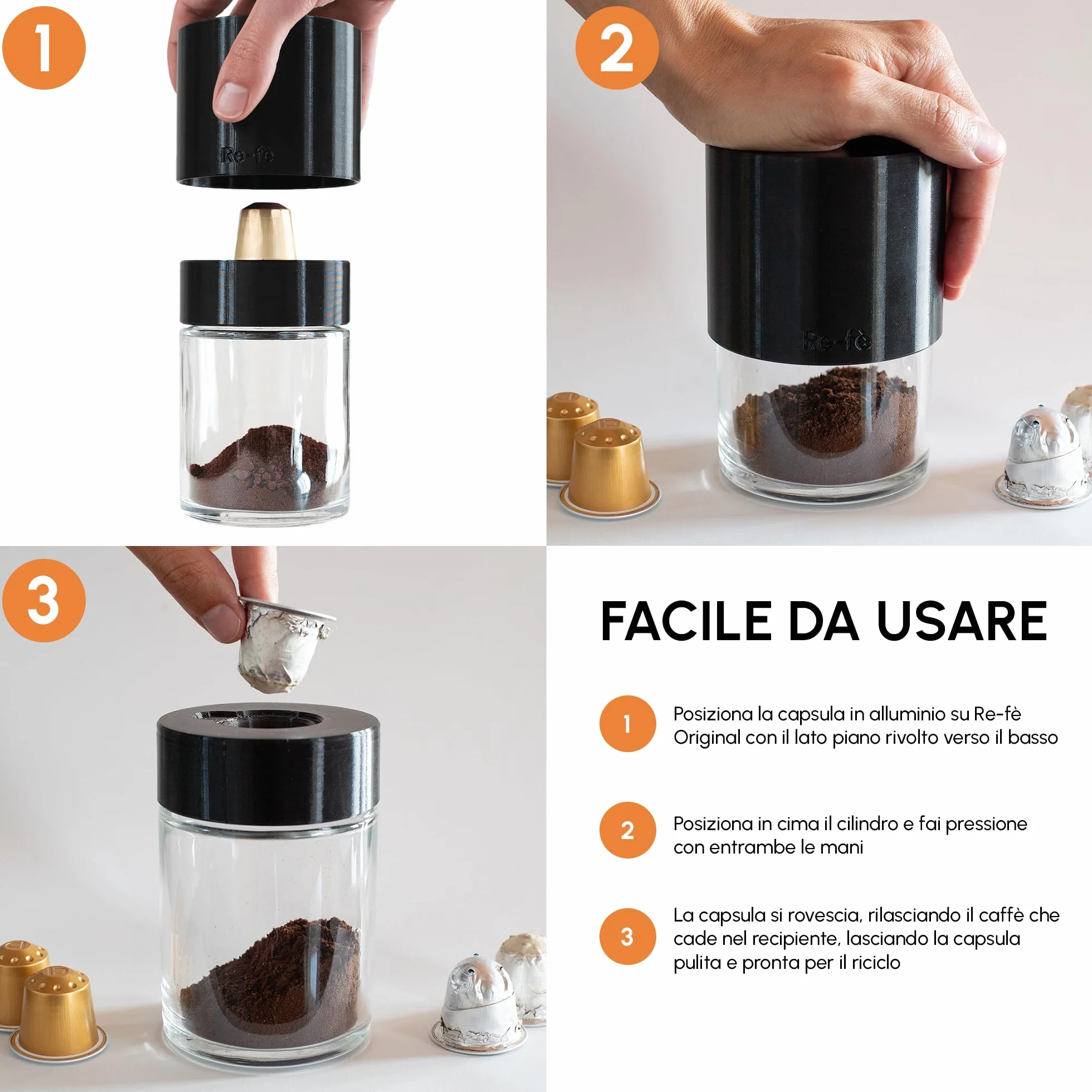 1

Re-fè

2

Re-fè

3

FACILE DA USARE

1 Posiziona la capsula in alluminio su Re-fè Original con il lato piano rivolto verso il basso

2 Posiziona in cima il cilindro e fai pressione con entrambe le mani

3 La capsula si rovescia, rilasciando il caffè che cade nel recipiente, lasciando la capsula pulita e pronta per il riciclo