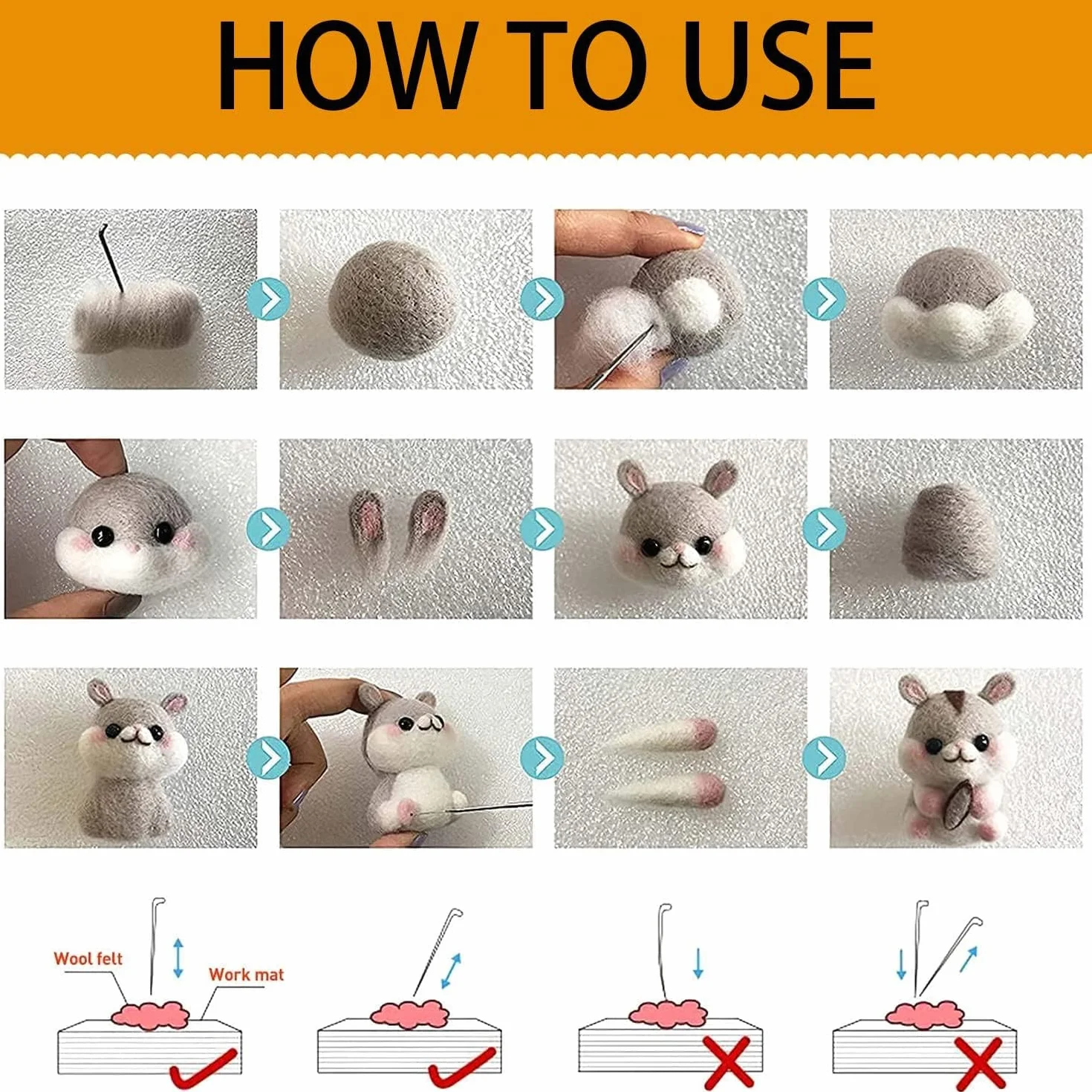 HOW TO USE

Wool felt

Work mat