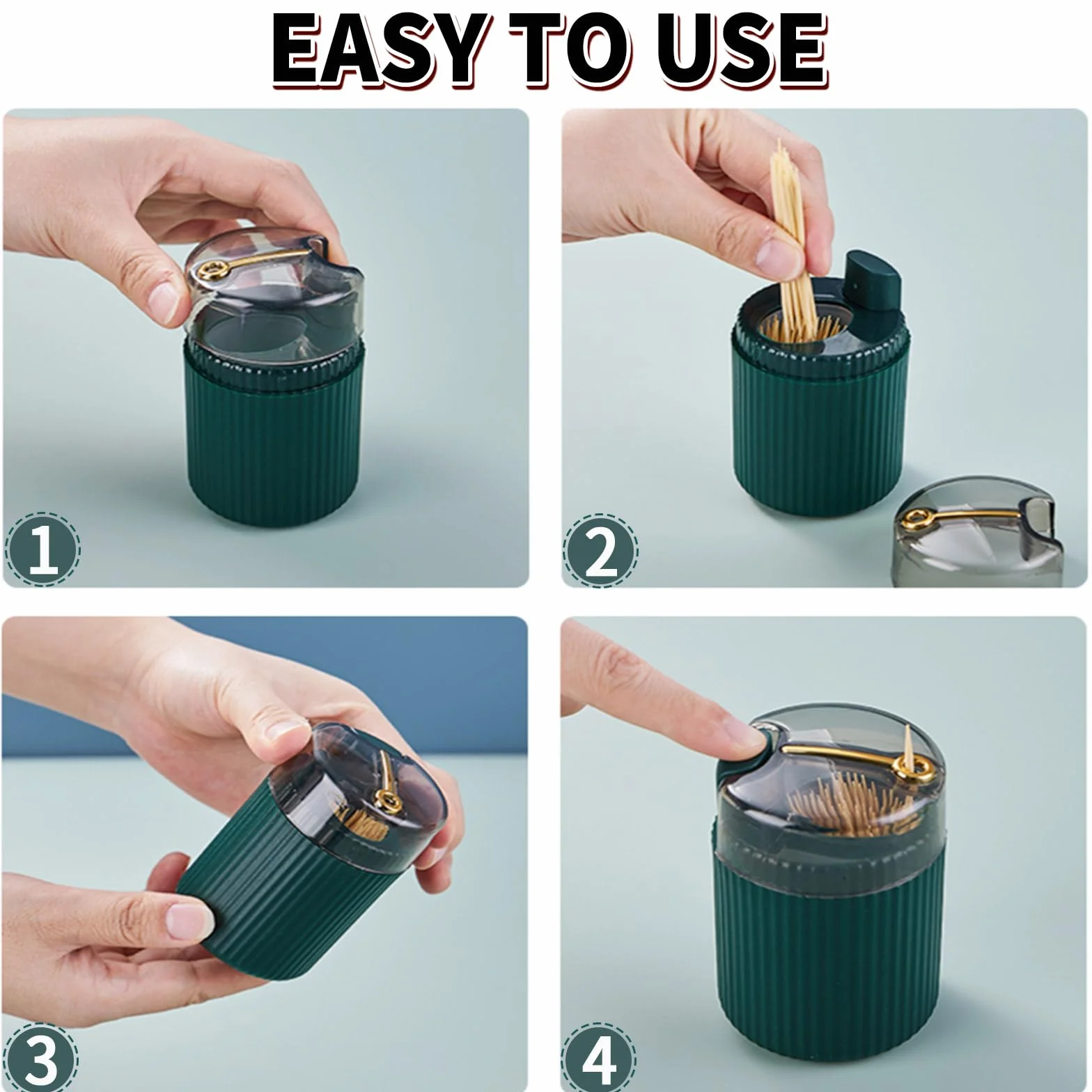 EASY TO USE

1

2

3

4