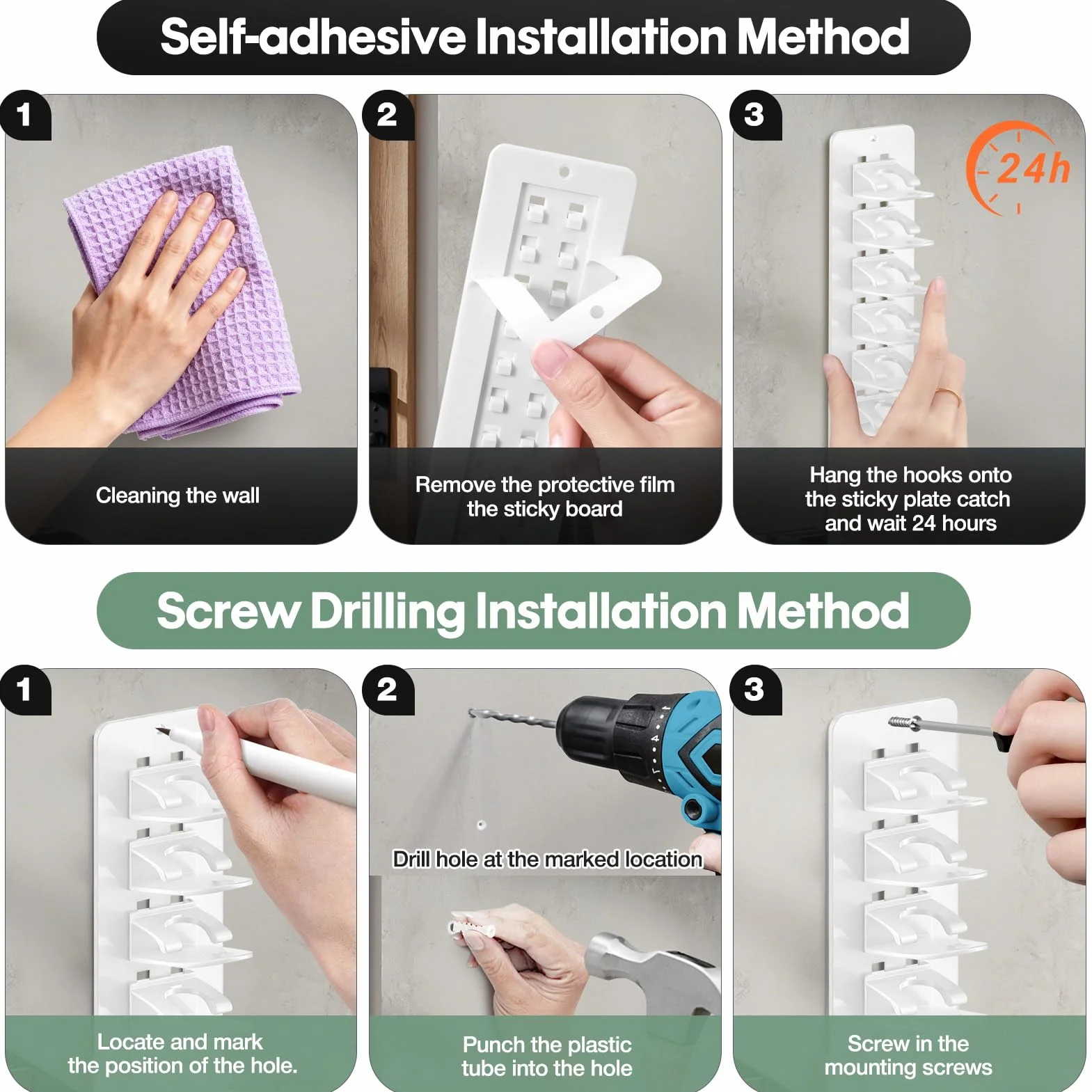 Self-adhesive Installation Method

1

Cleaning the wall

2

Remove the protective film the sticky board

3

24h

Hang the hooks onto the sticky plate catch and wait 24 hours

Screw Drilling Installation Method

1

Locate and mark the position of the hole.

2

Drill hole at the marked location

Punch the plastic tube into the hole

3

Screw in the mounting screws