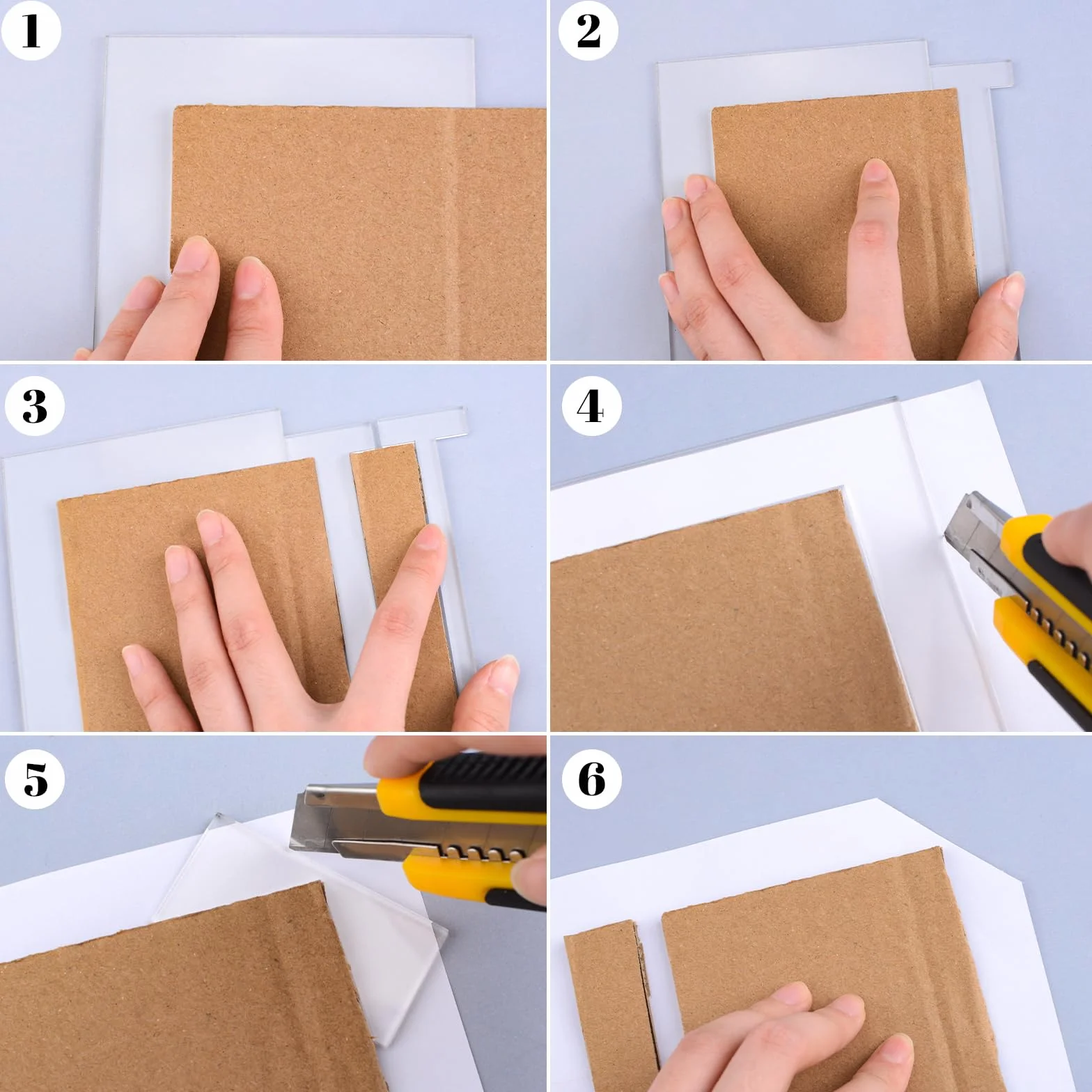 1

2

3

4

5

6