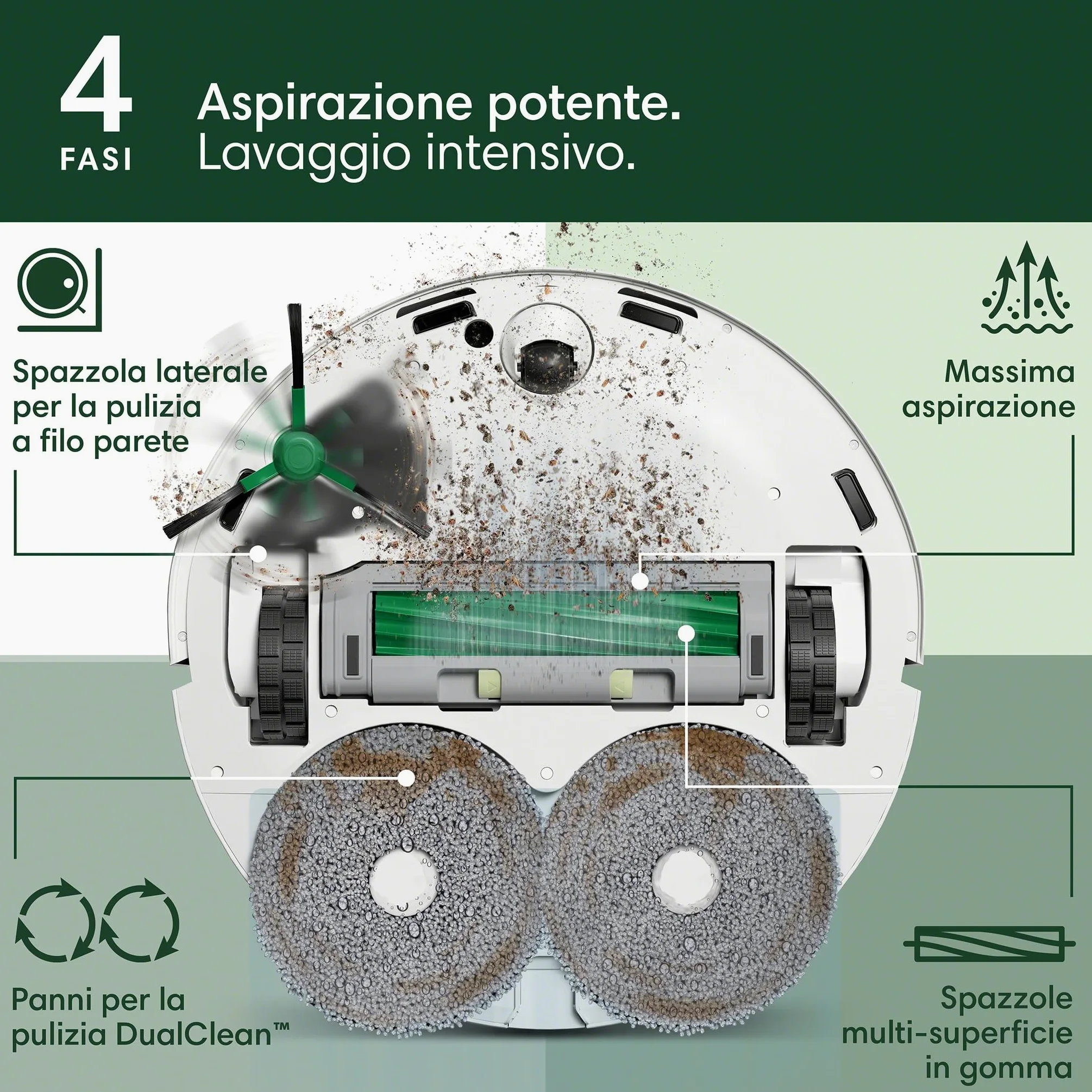 4
FASI

Aspirazione potente.
Lavaggio intensivo.

Spazzola laterale per la pulizia a filo parete

Massima aspirazione

Panni per la pulizia DualClean™

Spazzole multi-superficie in gomma