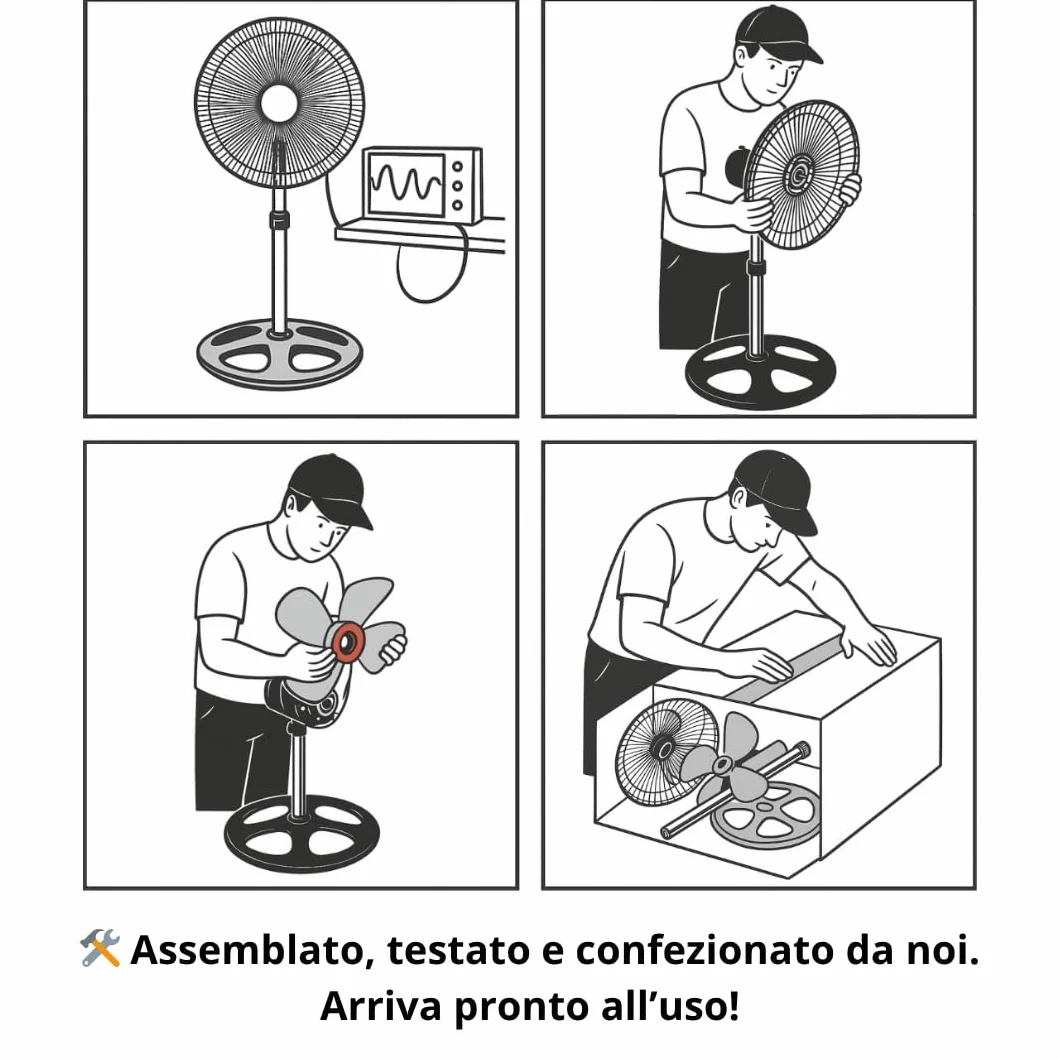 🛠️ Assemblato, testato e confezionato da noi. Arriva pronto all’uso!