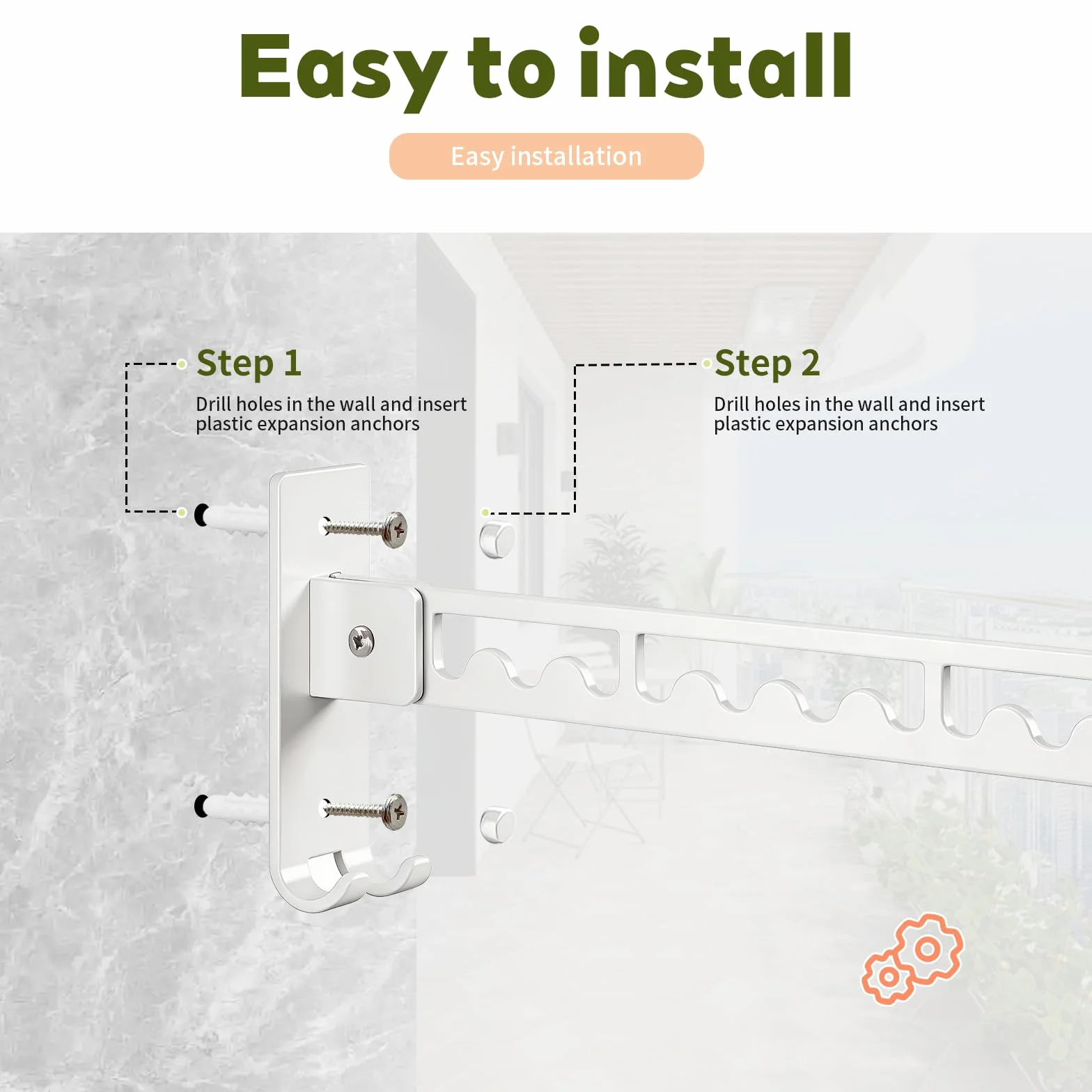 Easy to install

Easy installation

Step 1

Drill holes in the wall and insert plastic expansion anchors

Step 2

Drill holes in the wall and insert plastic expansion anchors