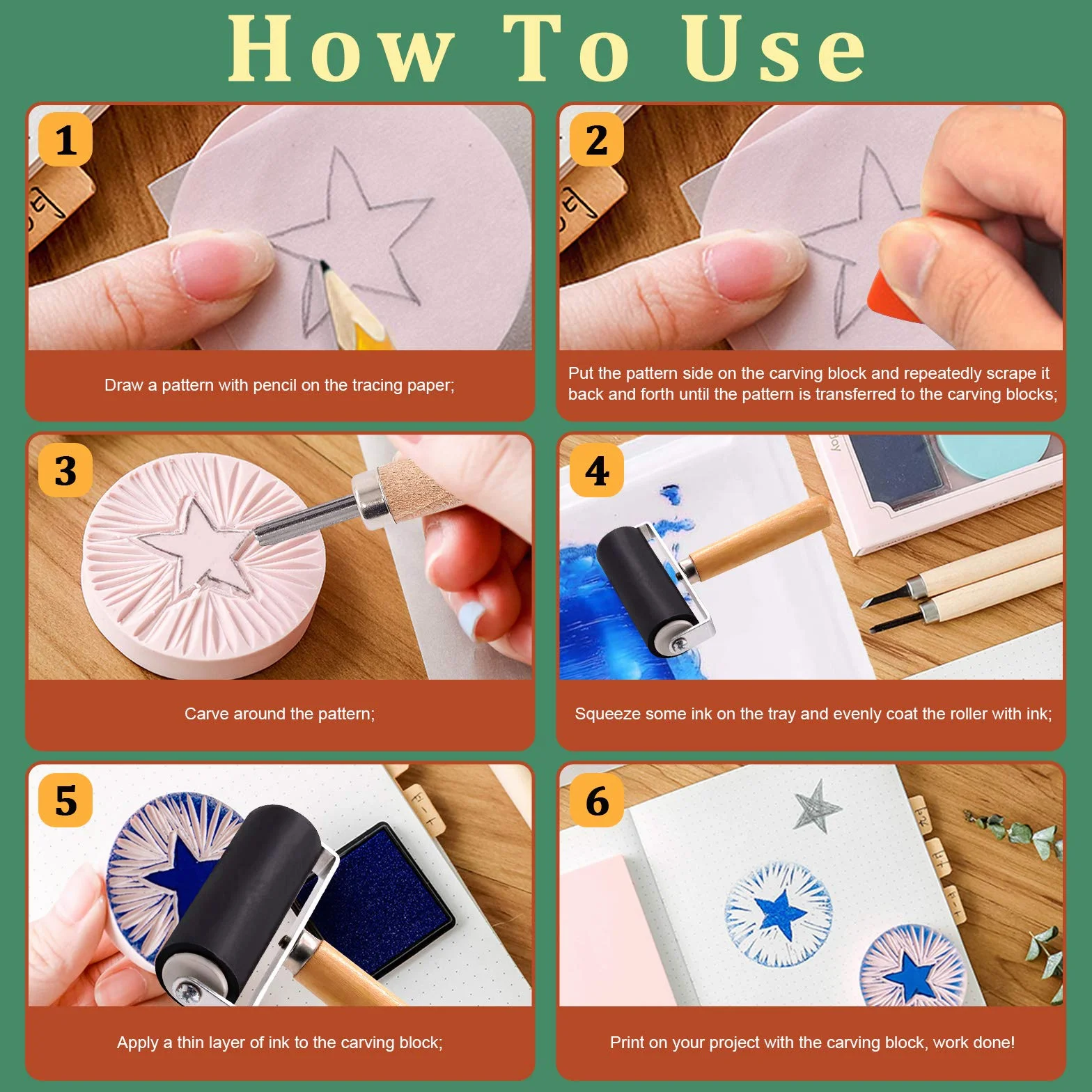 How To Use

1

Draw a pattern with pencil on the tracing paper;

2

Put the pattern side on the carving block and repeatedly scrape it back and forth until the pattern is transferred to the carving blocks;

3

Carve around the pattern;

4

Squeeze some ink on the tray and evenly coat the roller with ink;

5

Apply a thin layer of ink to the carving block;

6

Print on your project with the carving block, work done!