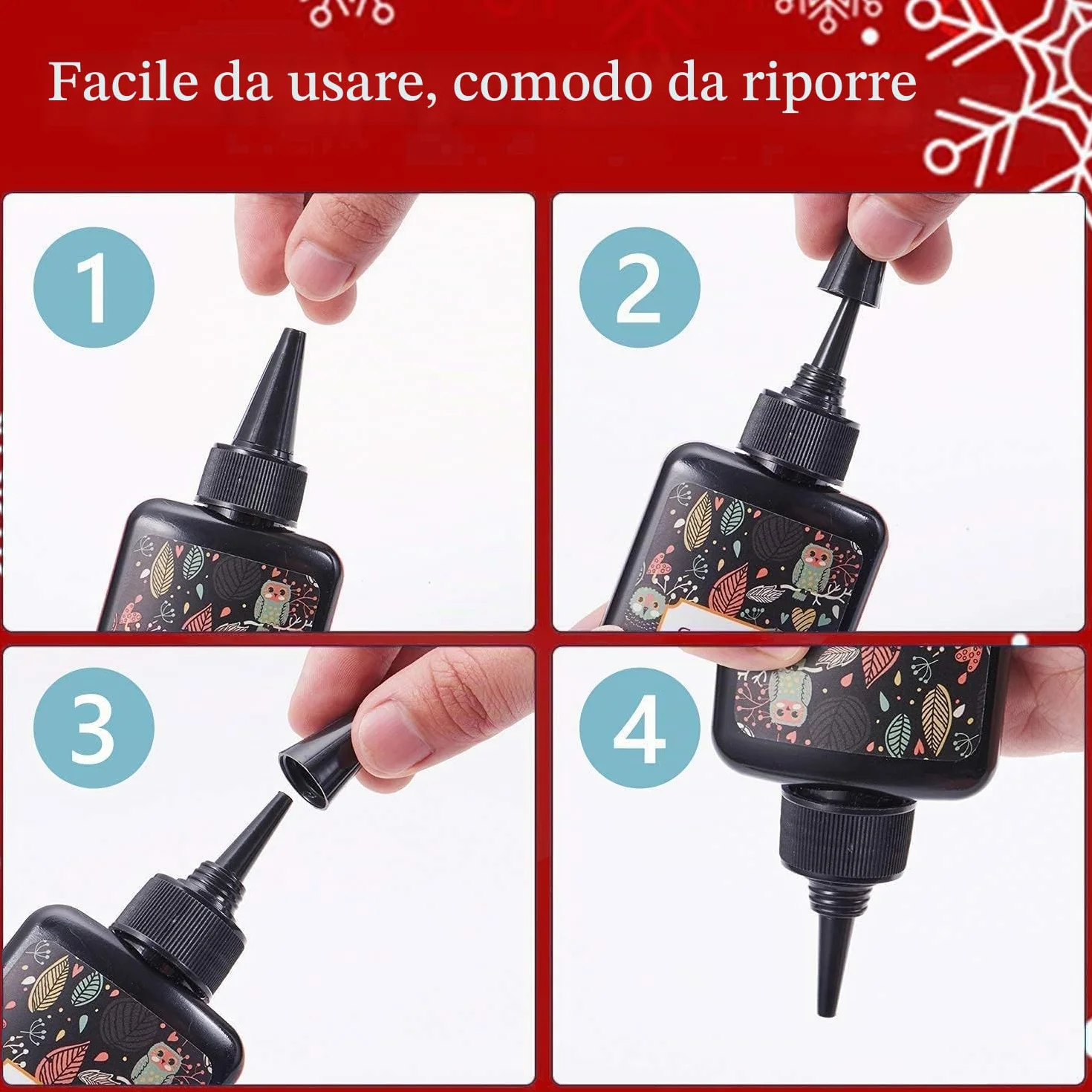 Facile da usare, comodo da riporre

1

2

3

4