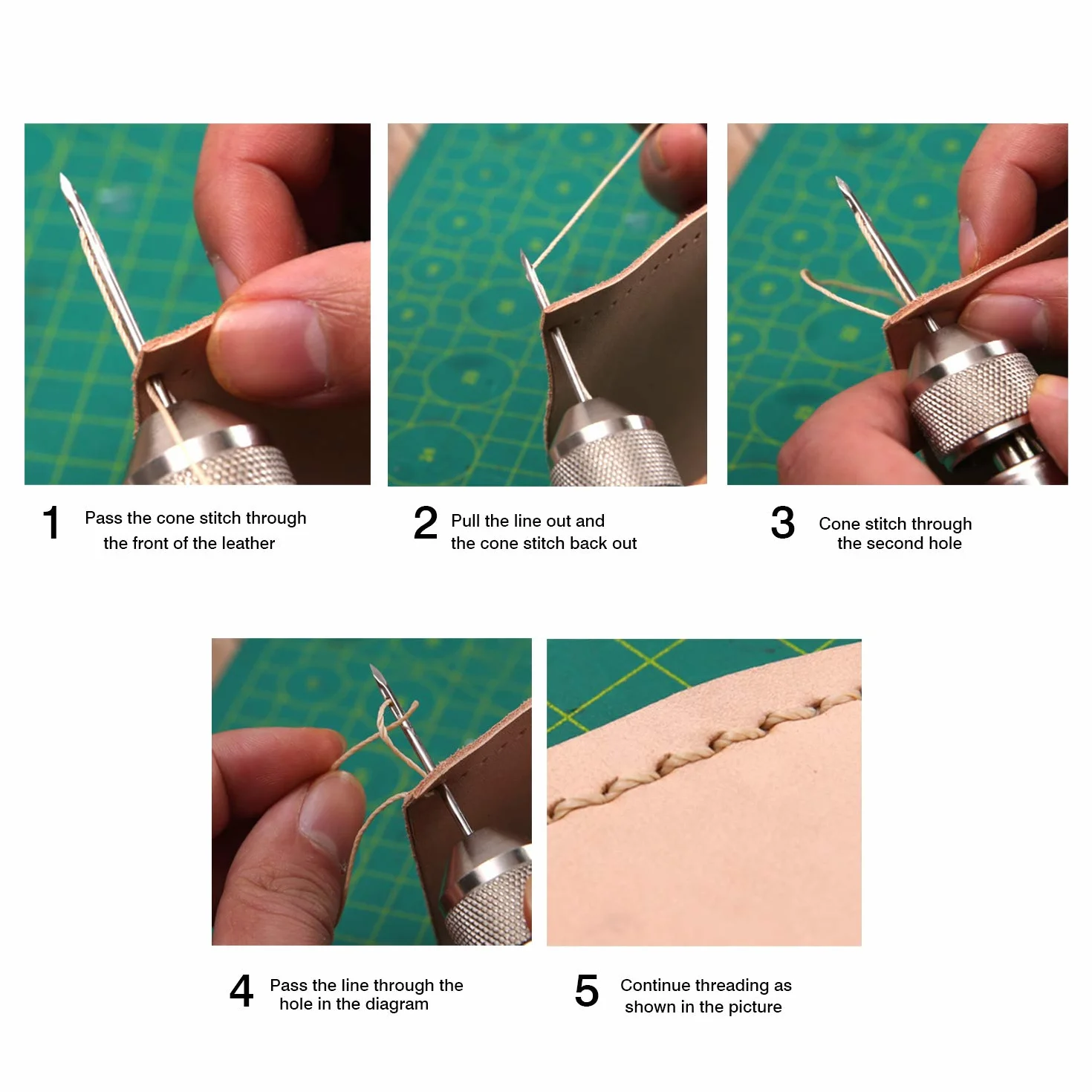 1 Pass the cone stitch through the front of the leather

2 Pull the line out and the cone stitch back out

3 Cone stitch through the second hole

4 Pass the line through the hole in the diagram

5 Continue threading as shown in the picture