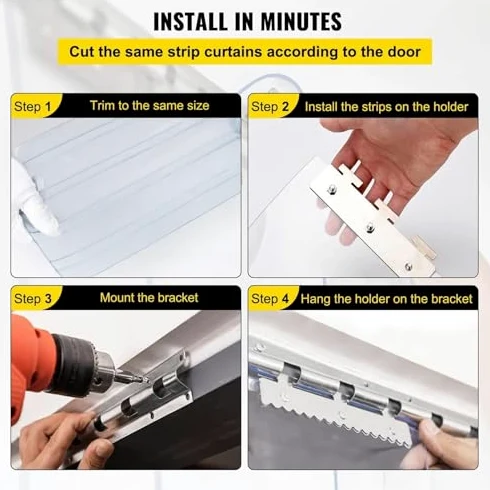 INSTALL IN MINUTES

Cut the same strip curtains according to the door

Step 1 Trim to the same size

Step 2 Install the strips on the holder

Step 3 Mount the bracket

Step 4 Hang the holder on the bracket