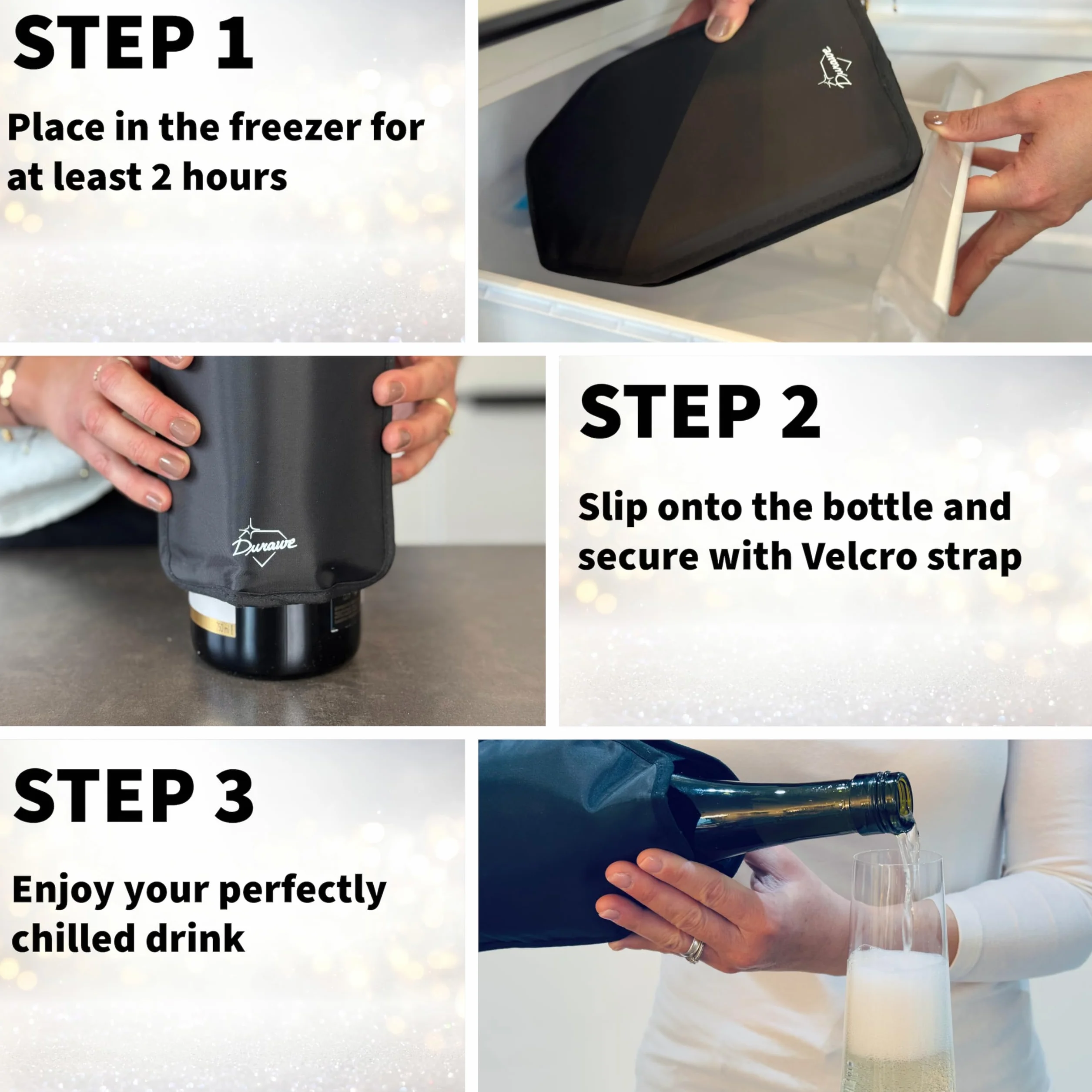 STEP 1

Place in the freezer for at least 2 hours

Durawe

Durawe

STEP 2

Slip onto the bottle and secure with Velcro strap

STEP 3

Enjoy your perfectly chilled drink