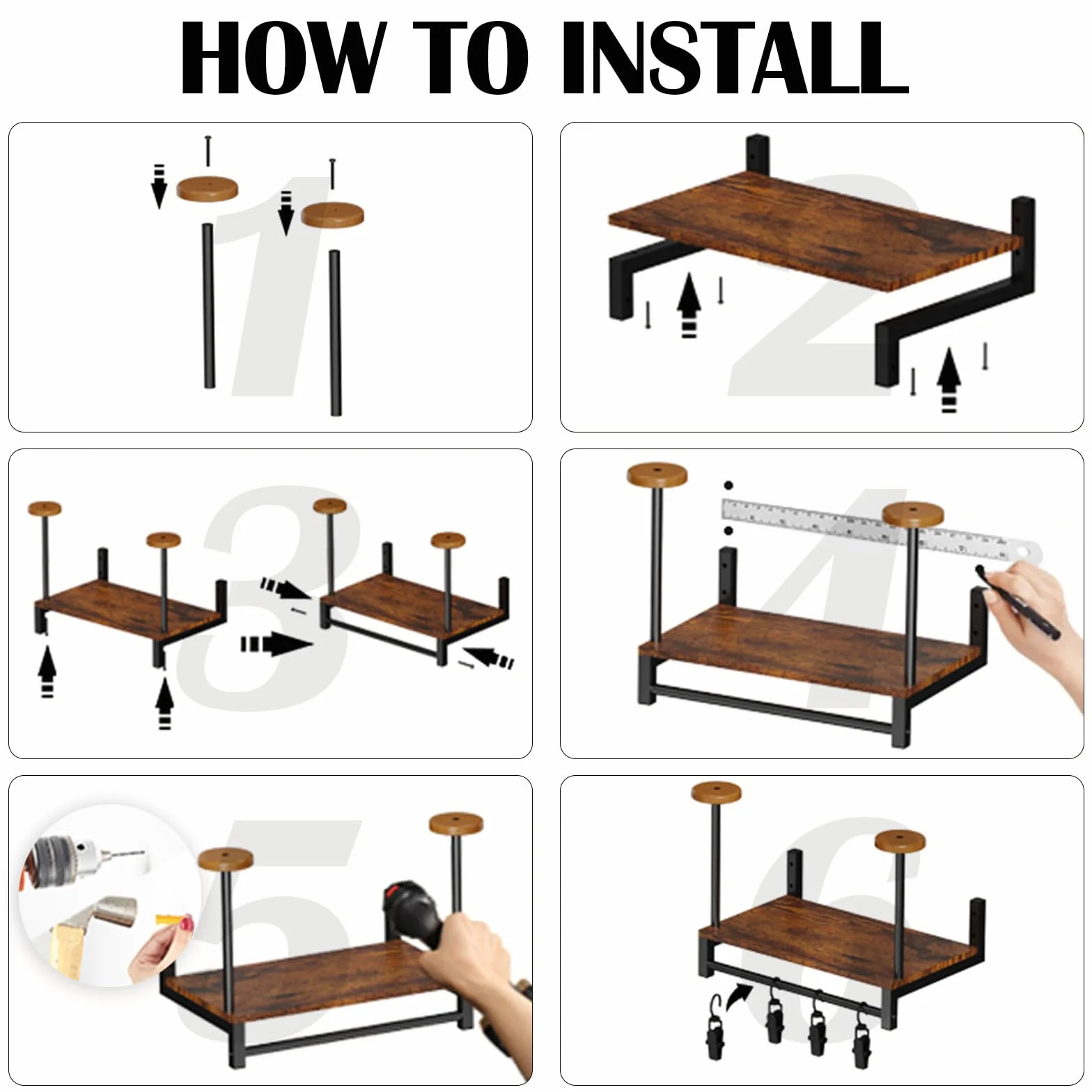 HOW TO INSTALL

1

2

3

4

5

6