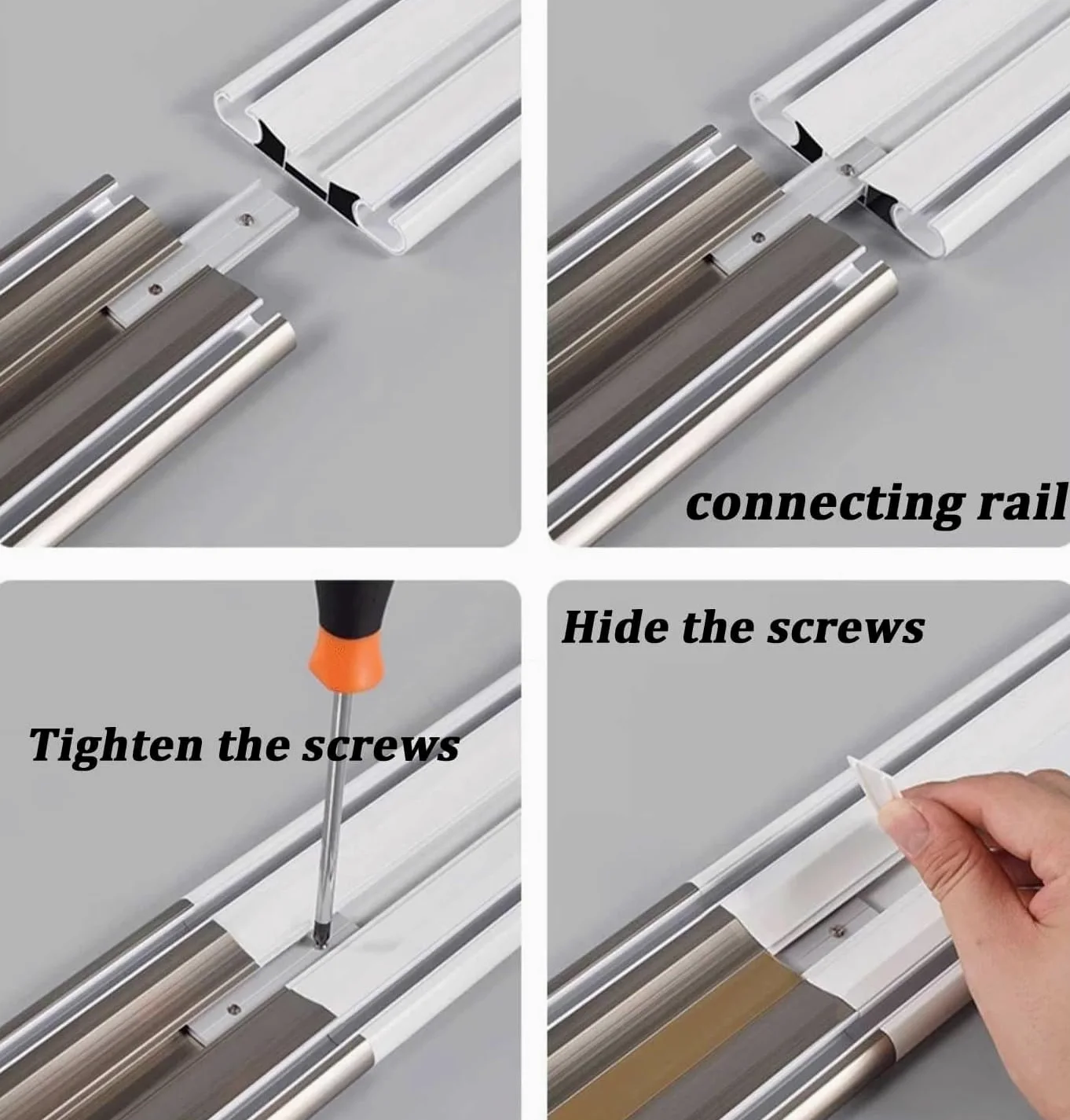 connecting rail

Tighten the screws

Hide the screws