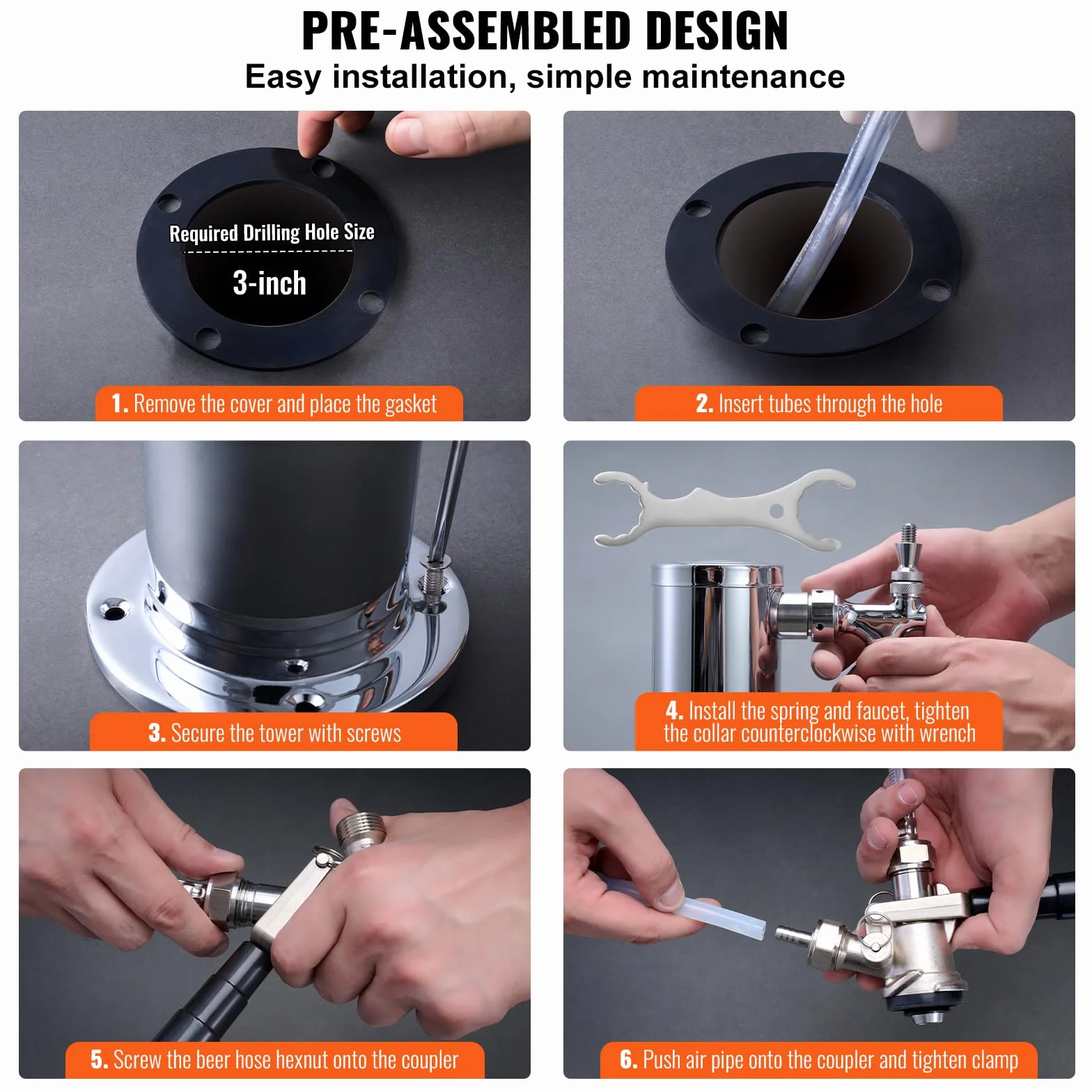 PRE-ASSEMBLED DESIGN

Easy installation, simple maintenance

Required Drilling Hole Size

3-inch

1. Remove the cover and place the gasket

2. Insert tubes through the hole

3. Secure the tower with screws

4. Install the spring and faucet, tighten the collar counterclockwise with wrench

5. Screw the beer hose hexnut onto the coupler

6. Push air pipe onto the coupler and tighten clamp