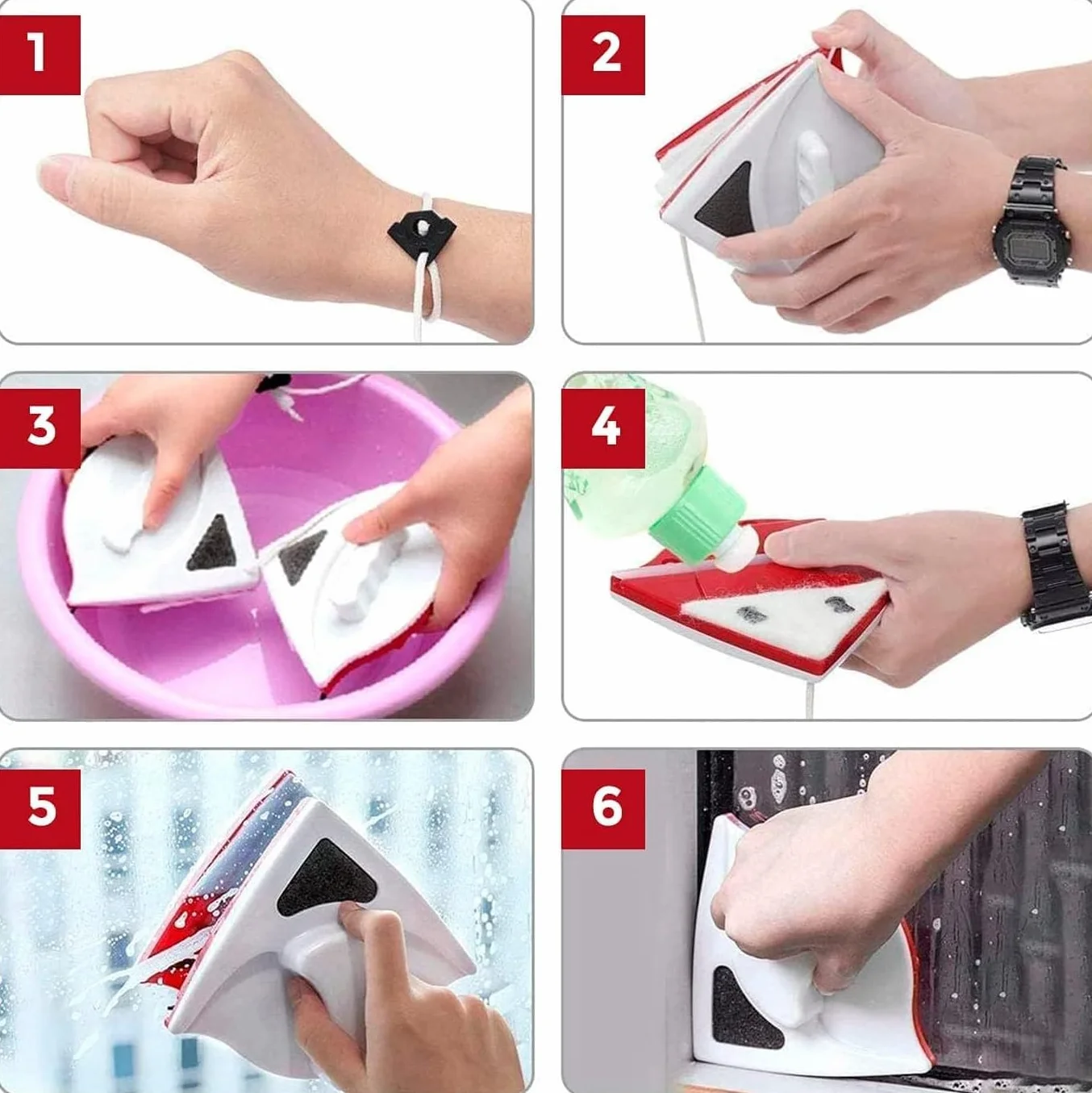 1

2

3

4

5

6