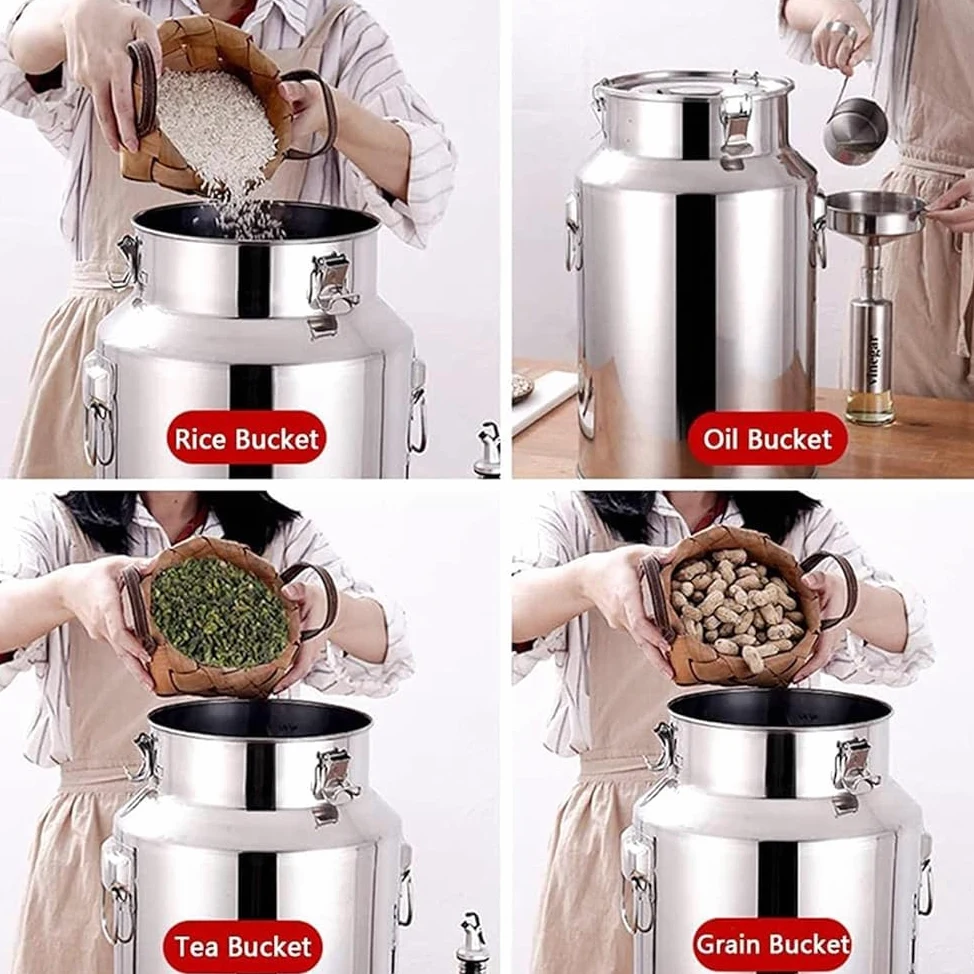 Rice Bucket

Vinegar

Oil Bucket

Tea Bucket

Grain Bucket