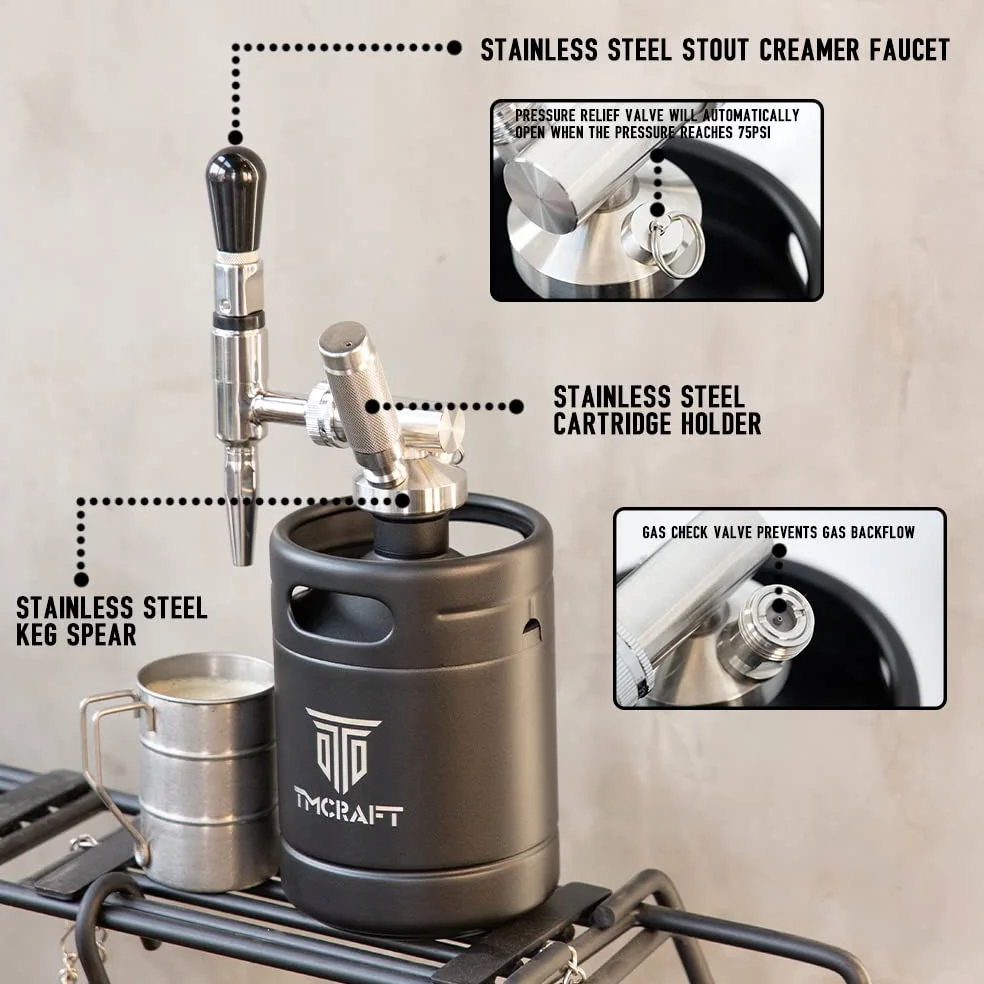 STAINLESS STEEL STOUT CREAMER FAUCET

PRESSURE RELIEF VALVE WILL AUTOMATICALLY OPEN WHEN THE PRESSURE REACHES 75PSI

STAINLESS STEEL CARTRIDGE HOLDER

GAS CHECK VALVE PREVENTS GAS BACKFLOW

STAINLESS STEEL KEG SPEAR

TMCRAFT