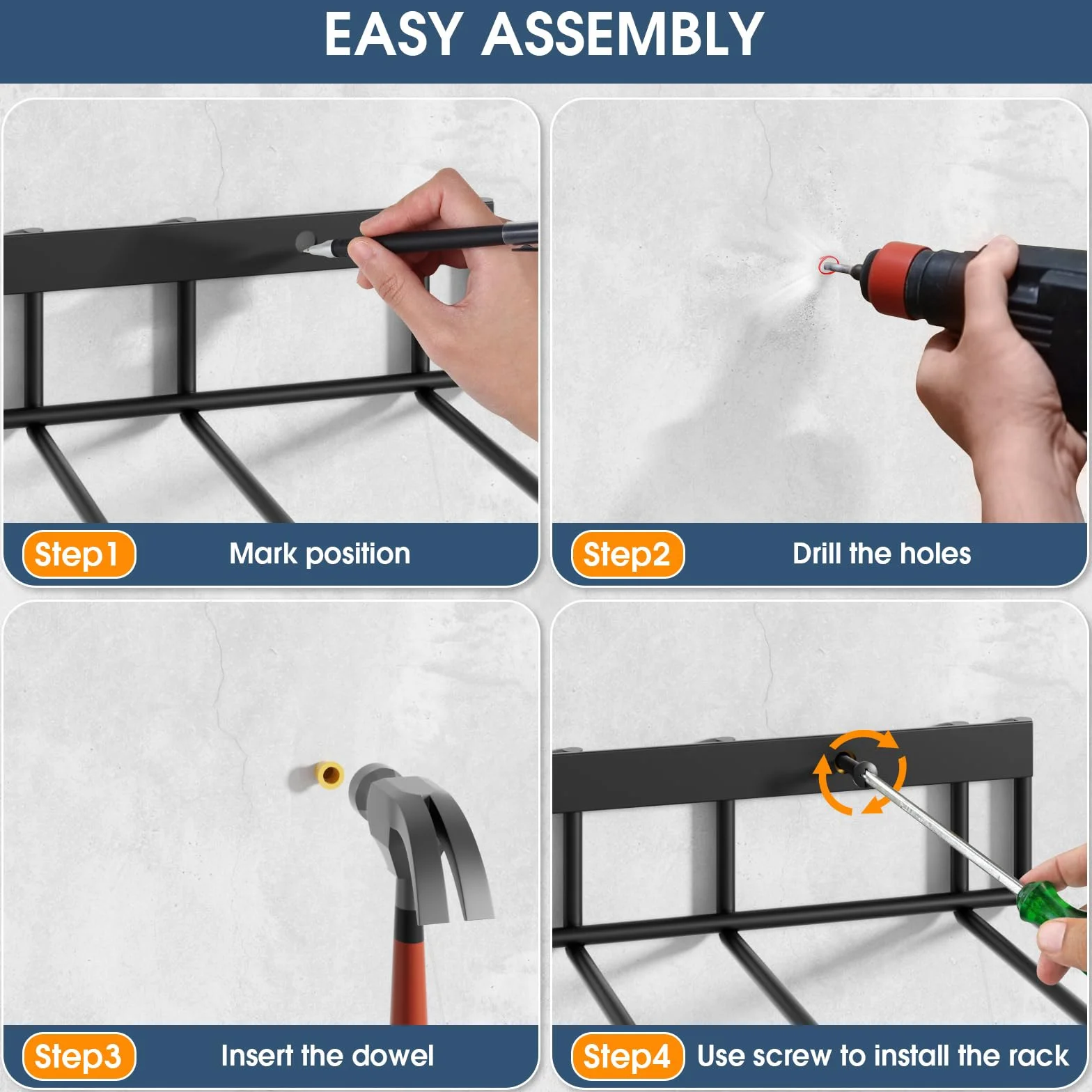 EASY ASSEMBLY

Step1 Mark position

Step2 Drill the holes

Step3 Insert the dowel

Step4 Use screw to install the rack