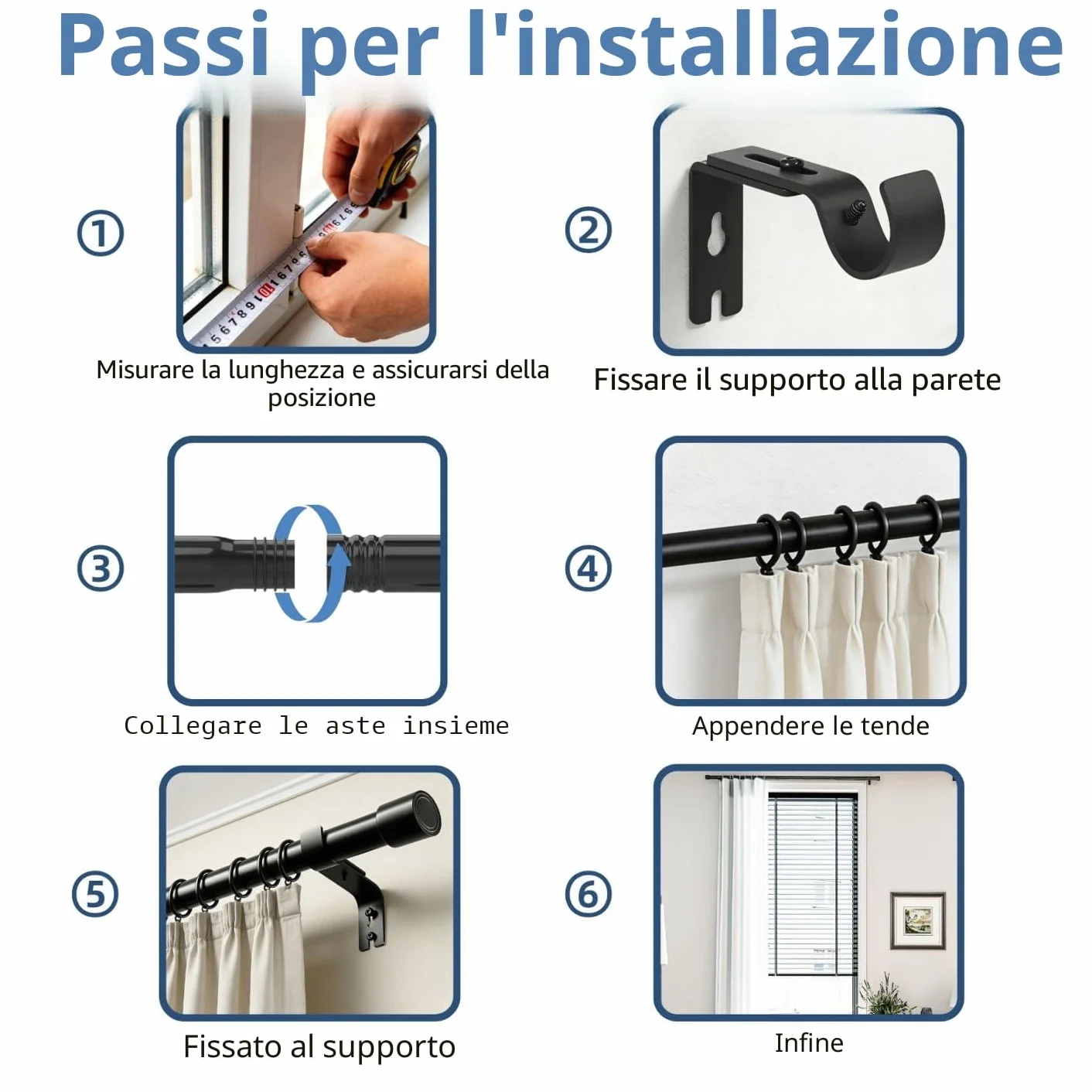 Passi per l'installazione

①

Misurare la lunghezza e assicurarsi della posizione

②

Fissare il supporto alla parete

③

Collegare le aste insieme

④

Appendere le tende

⑤

Fissato al supporto

⑥

Infine