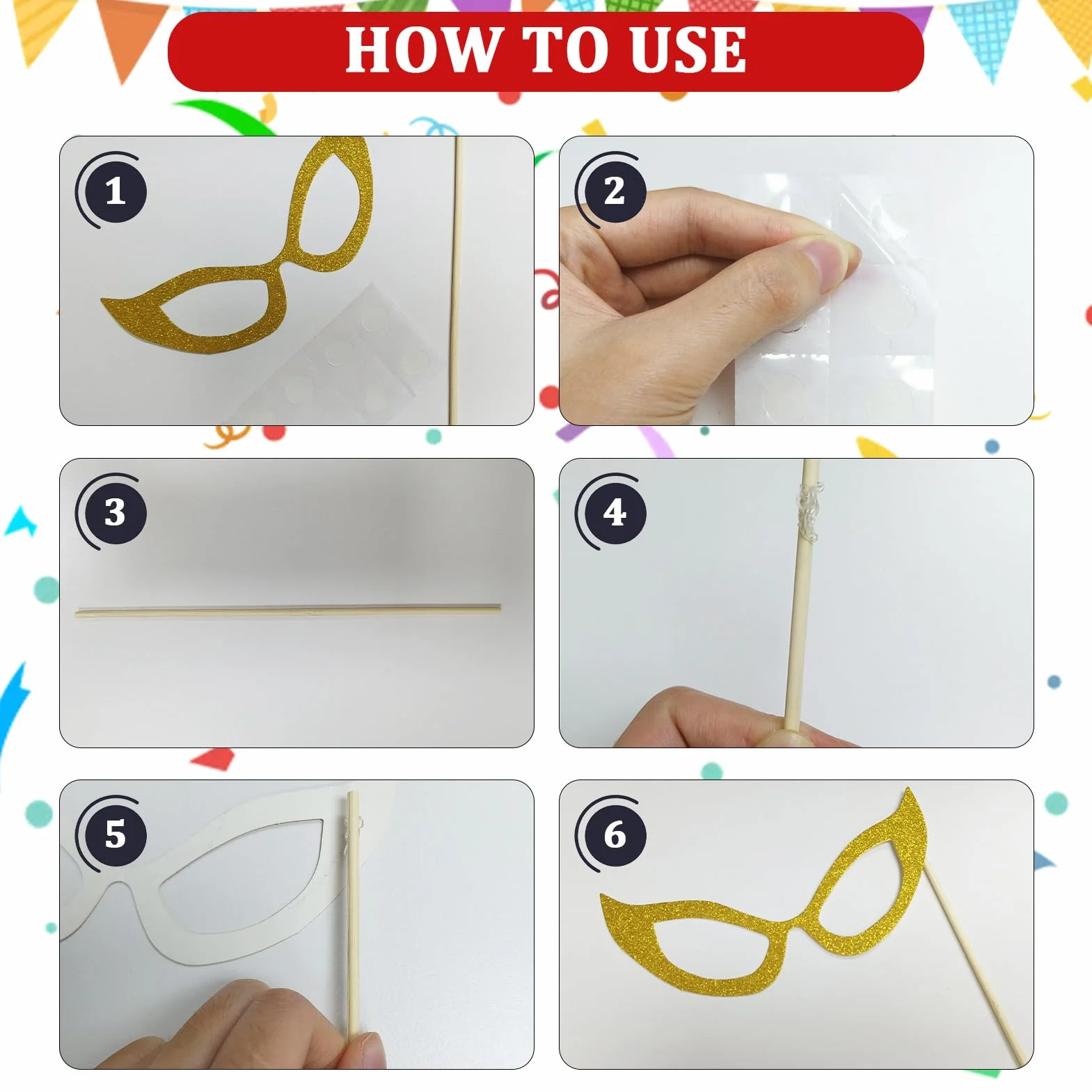 HOW TO USE

1

2

3

4

5

6