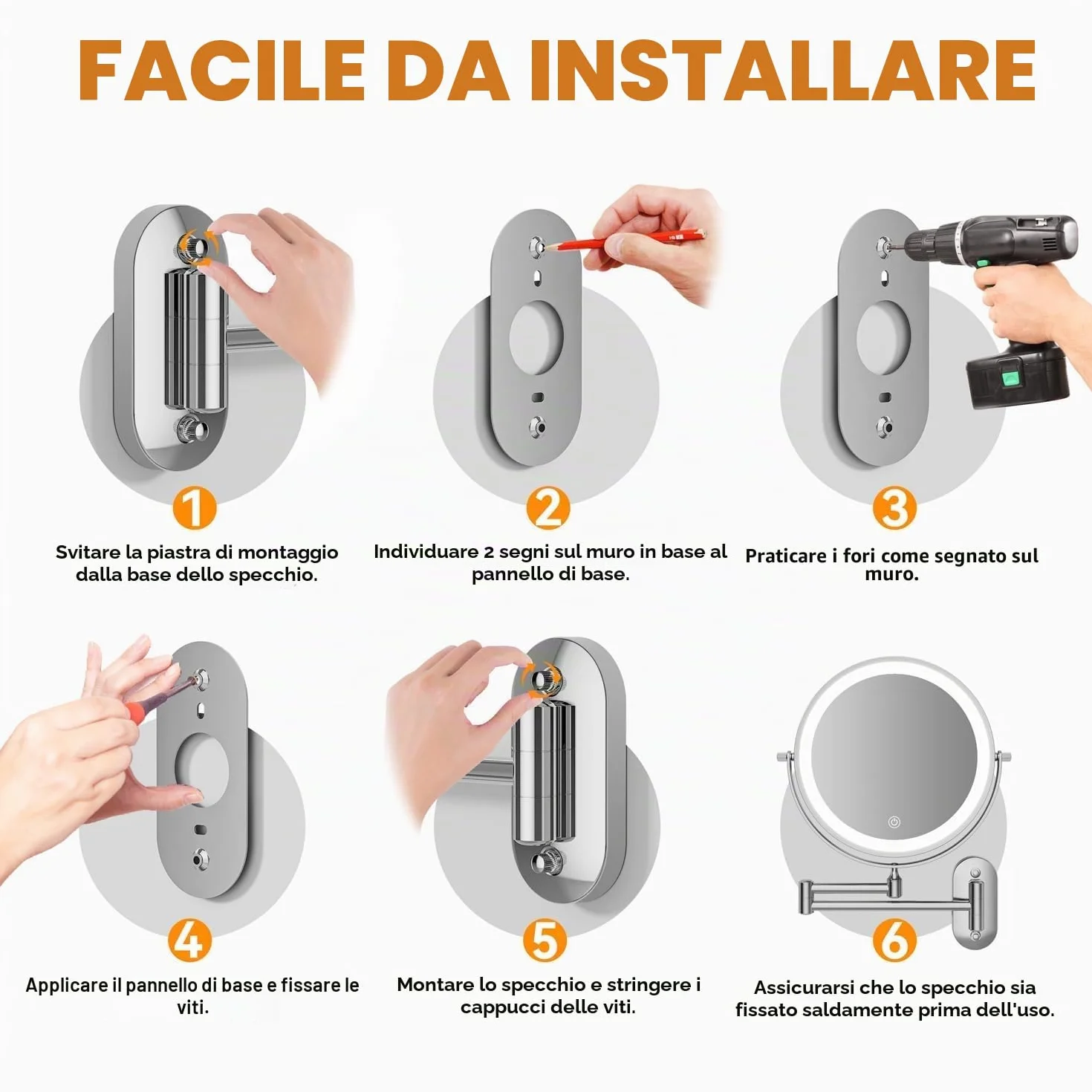 FACILE DA INSTALLARE

1
Svitare la piastra di montaggio dalla base dello specchio.

2
Individuare 2 segni sul muro in base al pannello di base.

3
Praticare i fori come segnato sul muro.

4
Applicare il pannello di base e fissare le viti.

5
Montare lo specchio e stringere i cappucci delle viti.

6
Assicurarsi che lo specchio sia fissato saldamente prima dell'uso.