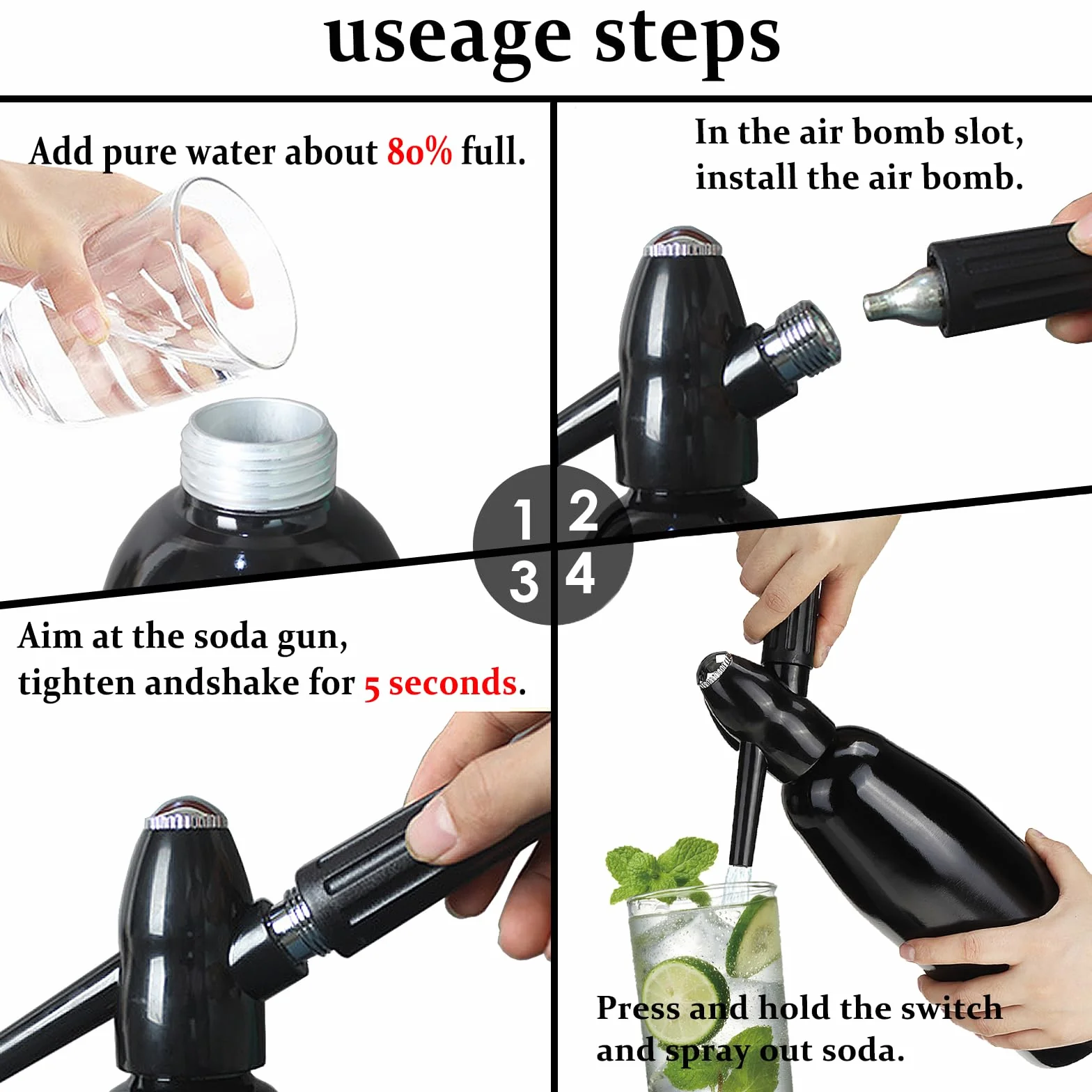 useage steps

Add pure water about 80% full.

In the air bomb slot, install the air bomb.

1 2
3 4

Aim at the soda gun, tighten andshake for 5 seconds.

Press and hold the switch and spray out soda.