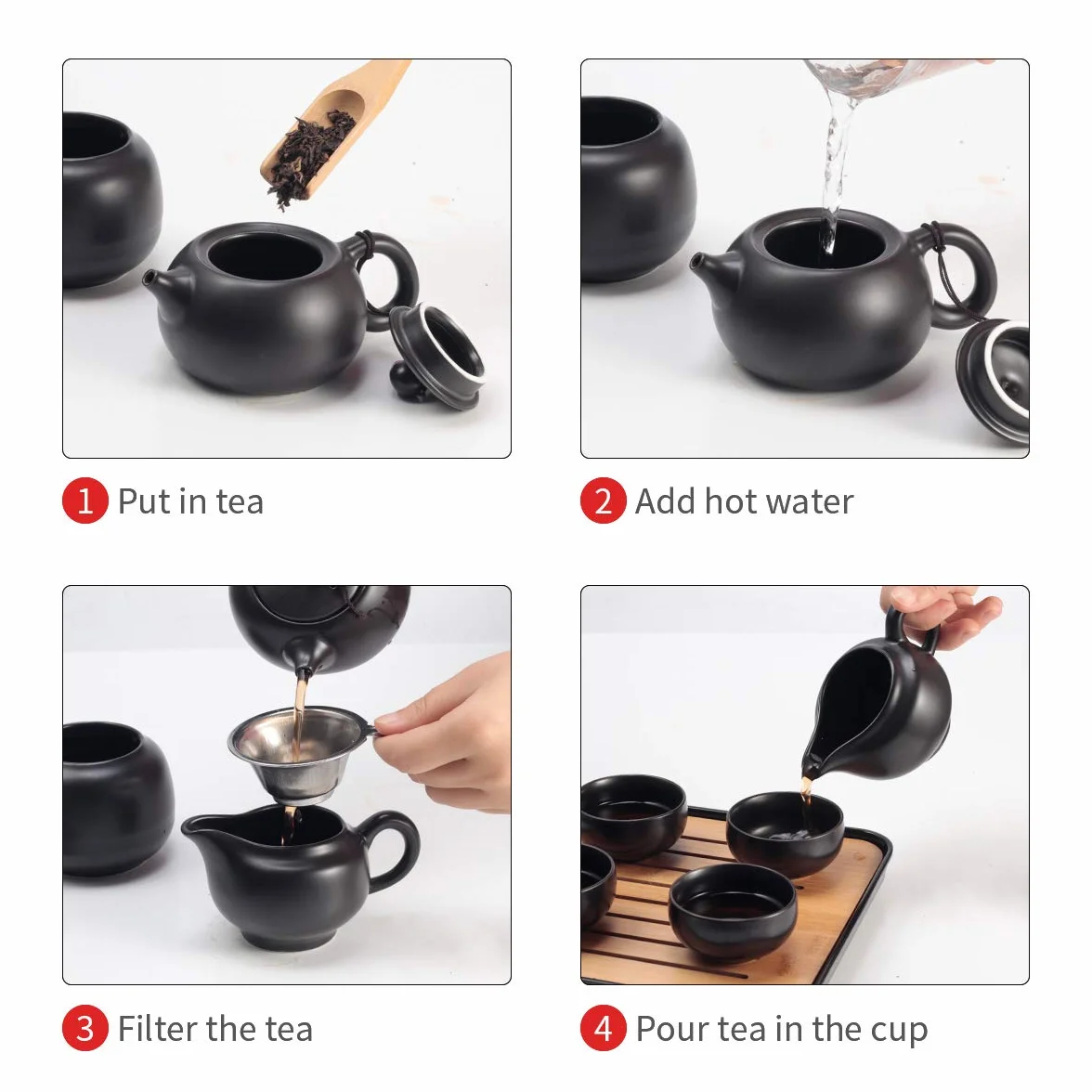 1 Put in tea

2 Add hot water

3 Filter the tea

4 Pour tea in the cup