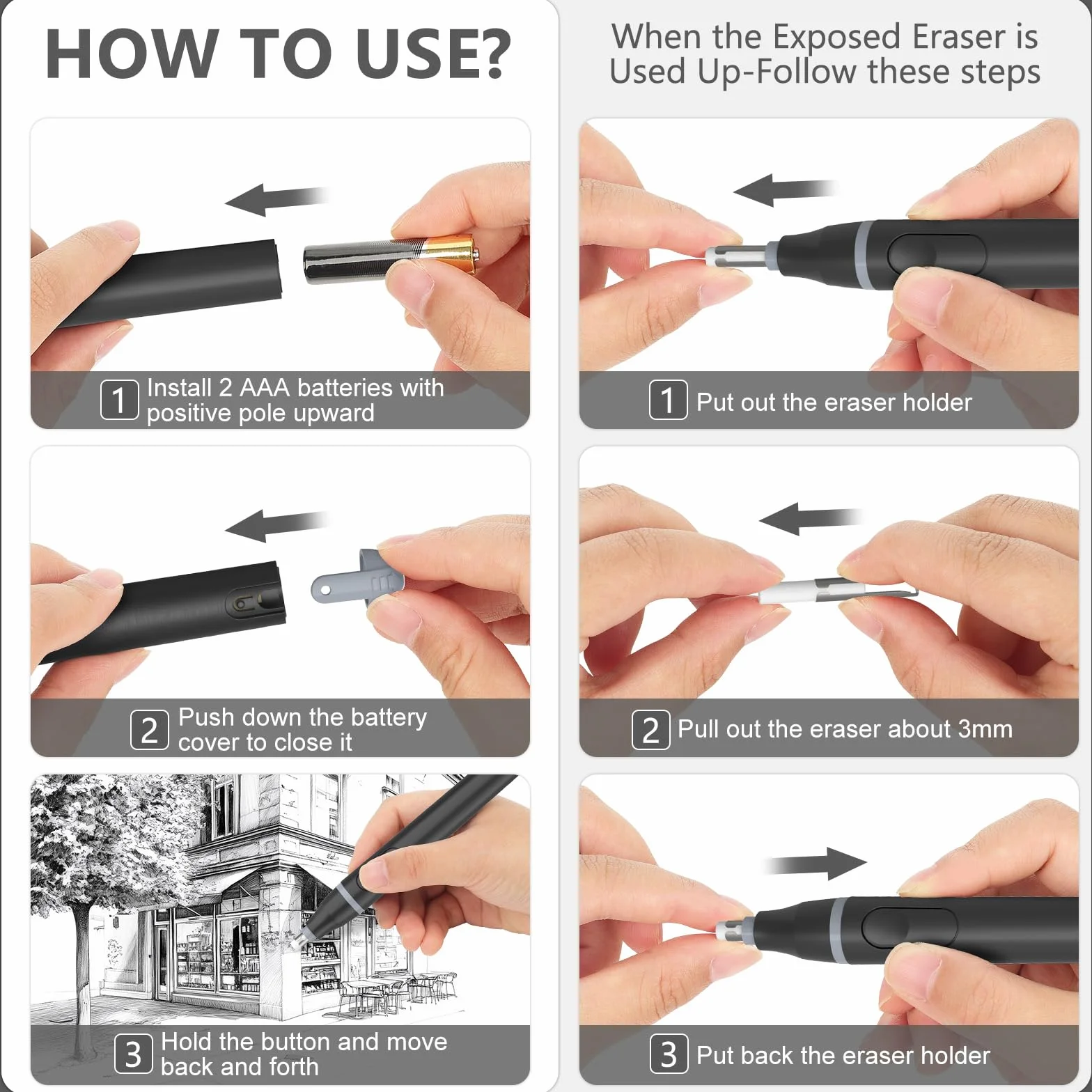 HOW TO USE?

1 Install 2 AAA batteries with positive pole upward

2 Push down the battery cover to close it

3 Hold the button and move back and forth

When the Exposed Eraser is Used Up-Follow these steps

1 Put out the eraser holder

2 Pull out the eraser about 3mm

3 Put back the eraser holder