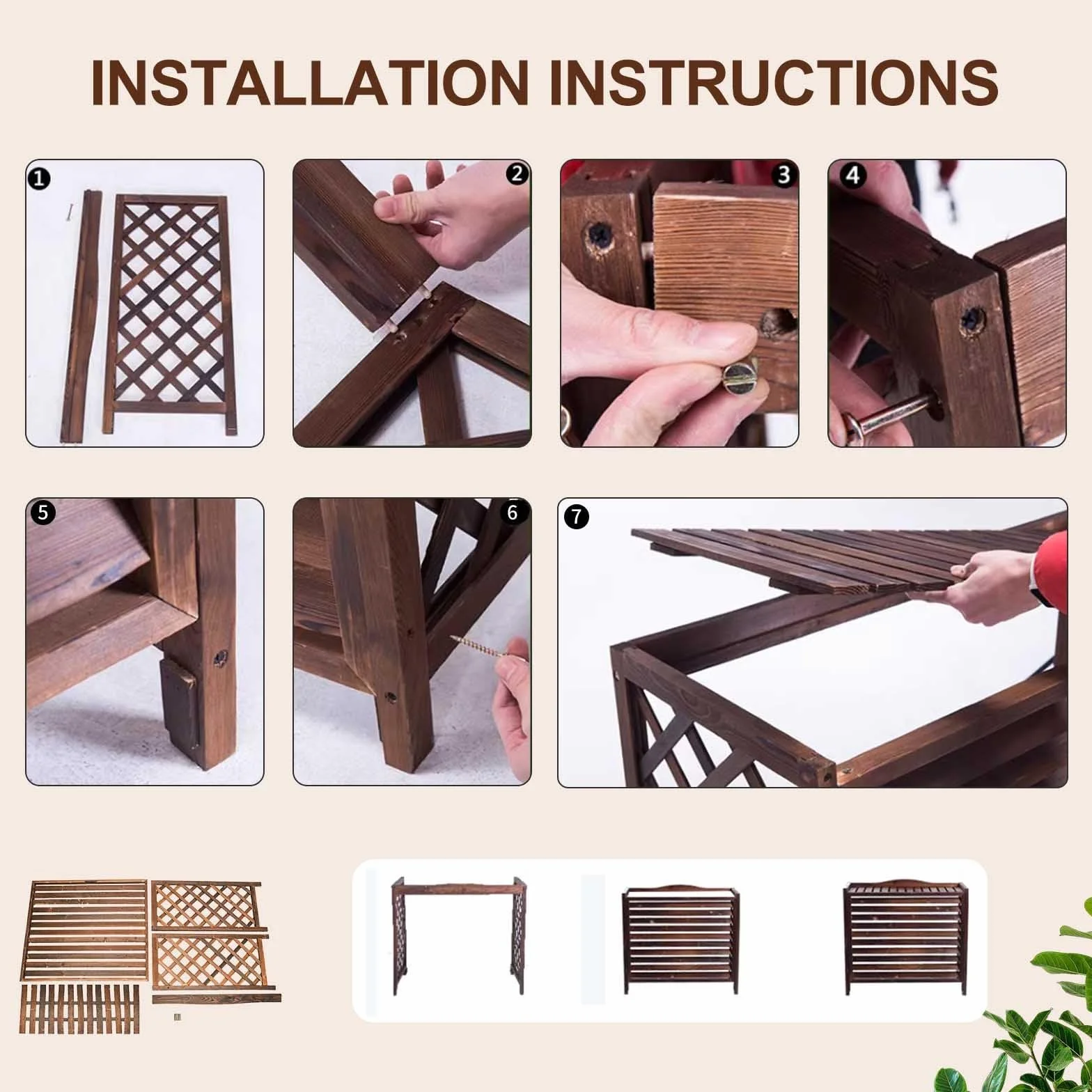 INSTALLATION INSTRUCTIONS

1

2

3

4

5

6

7