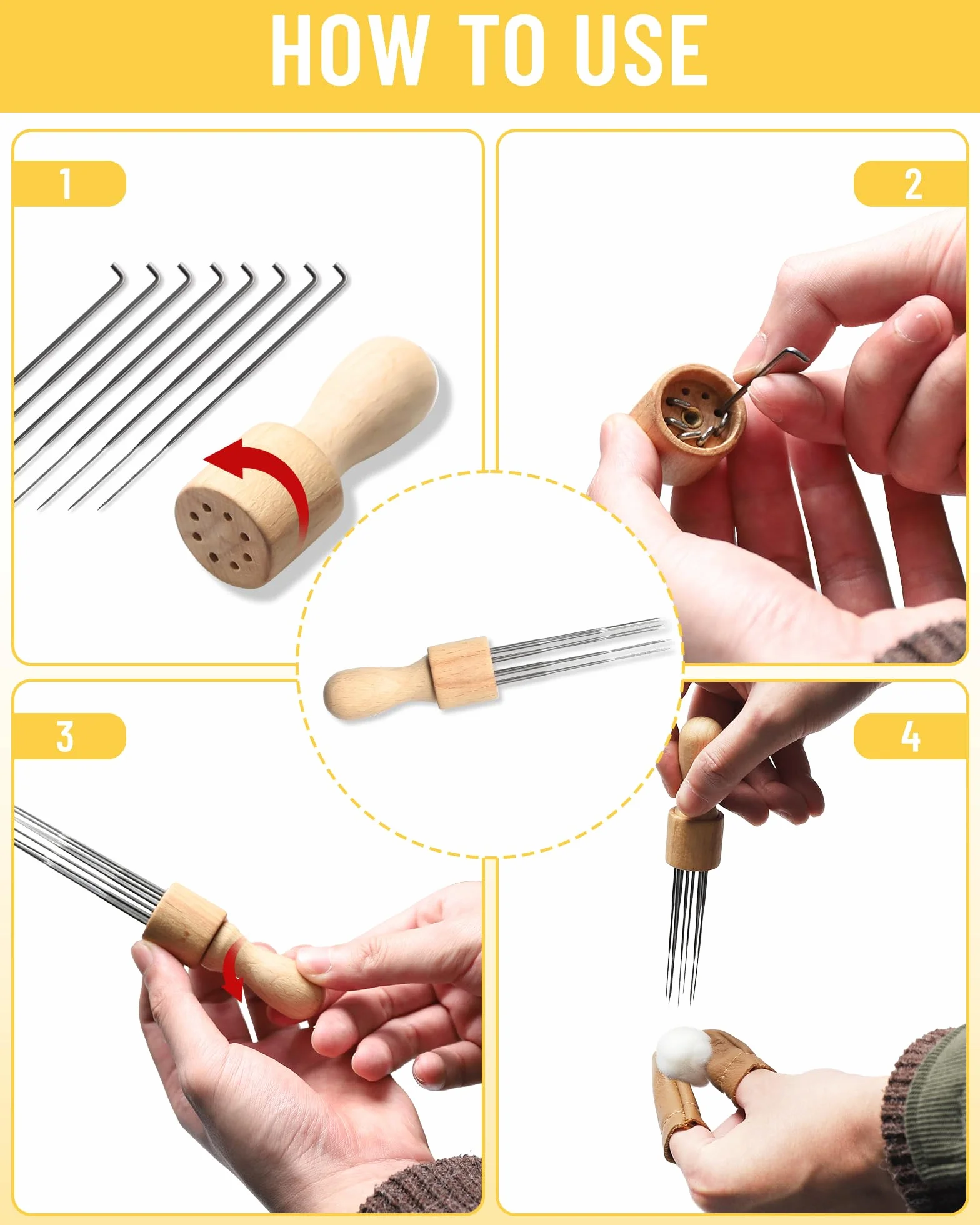 HOW TO USE

1

2

3

4