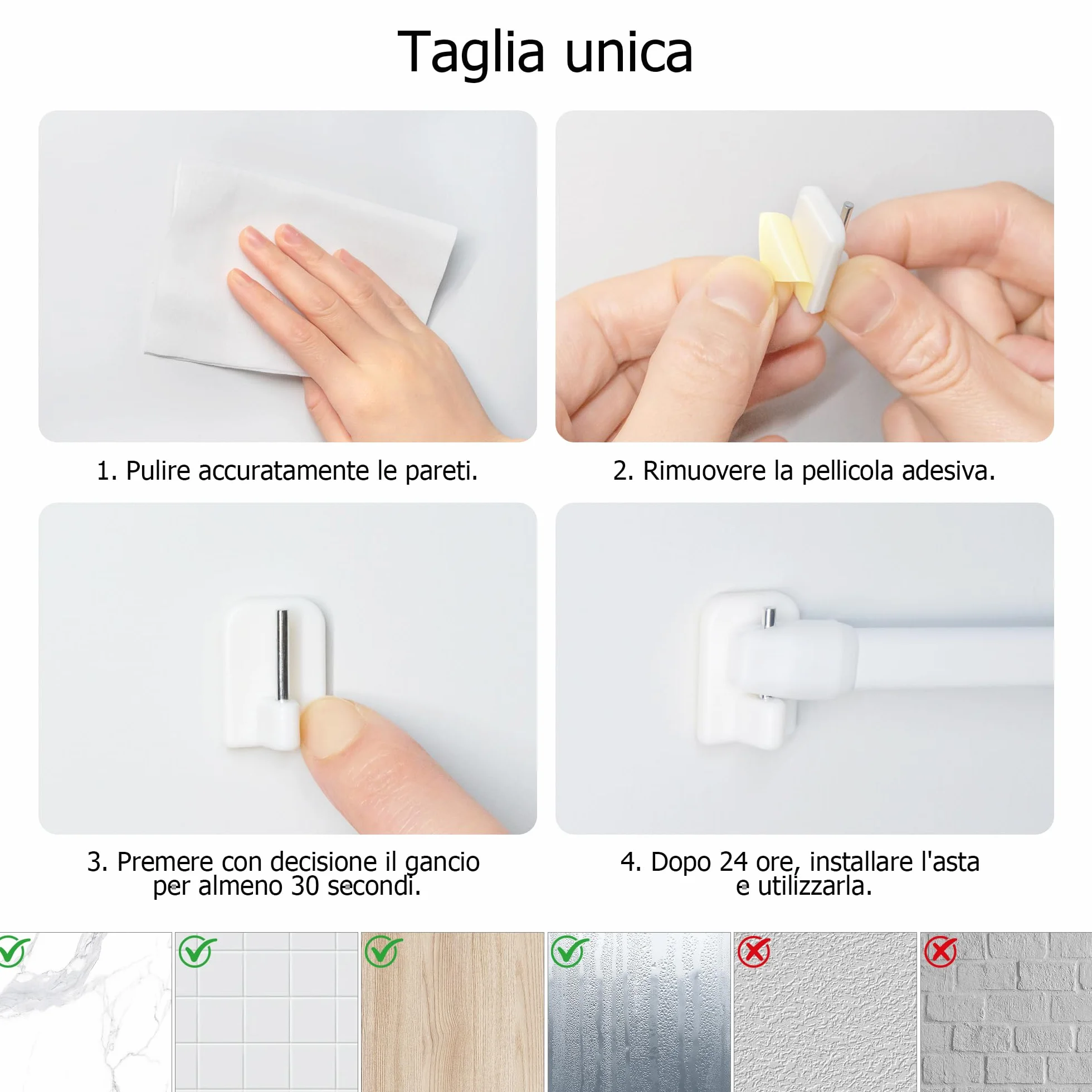 Taglia unica

1. Pulire accuratamente le pareti.

2. Rimuovere la pellicola adesiva.

3. Premere con decisione il gancio per almeno 30 secondi.

4. Dopo 24 ore, installare l'asta e utilizzarla.