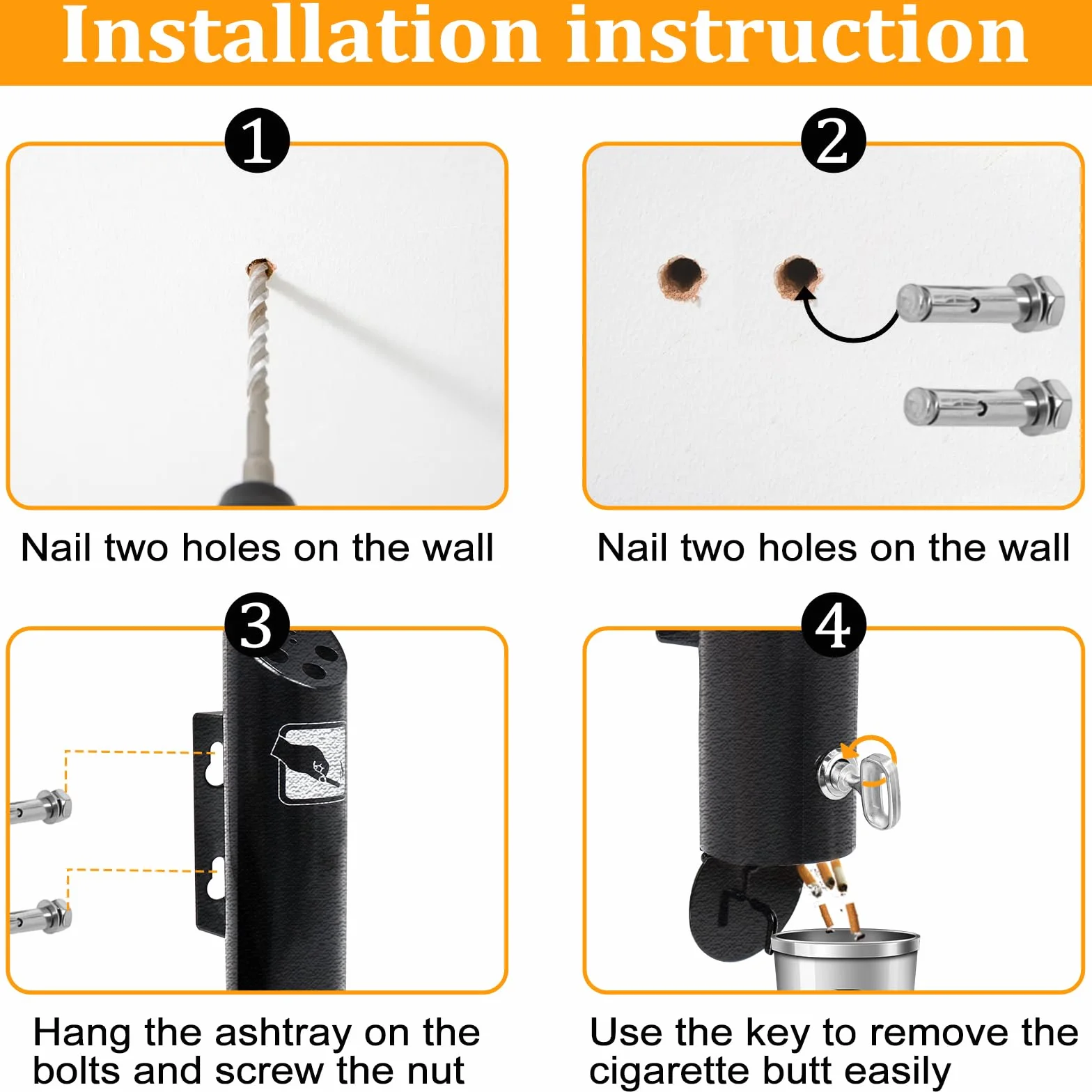 Installation instruction

1

Nail two holes on the wall

2

Nail two holes on the wall

3

Hang the ashtray on the bolts and screw the nut

4

Use the key to remove the cigarette butt easily