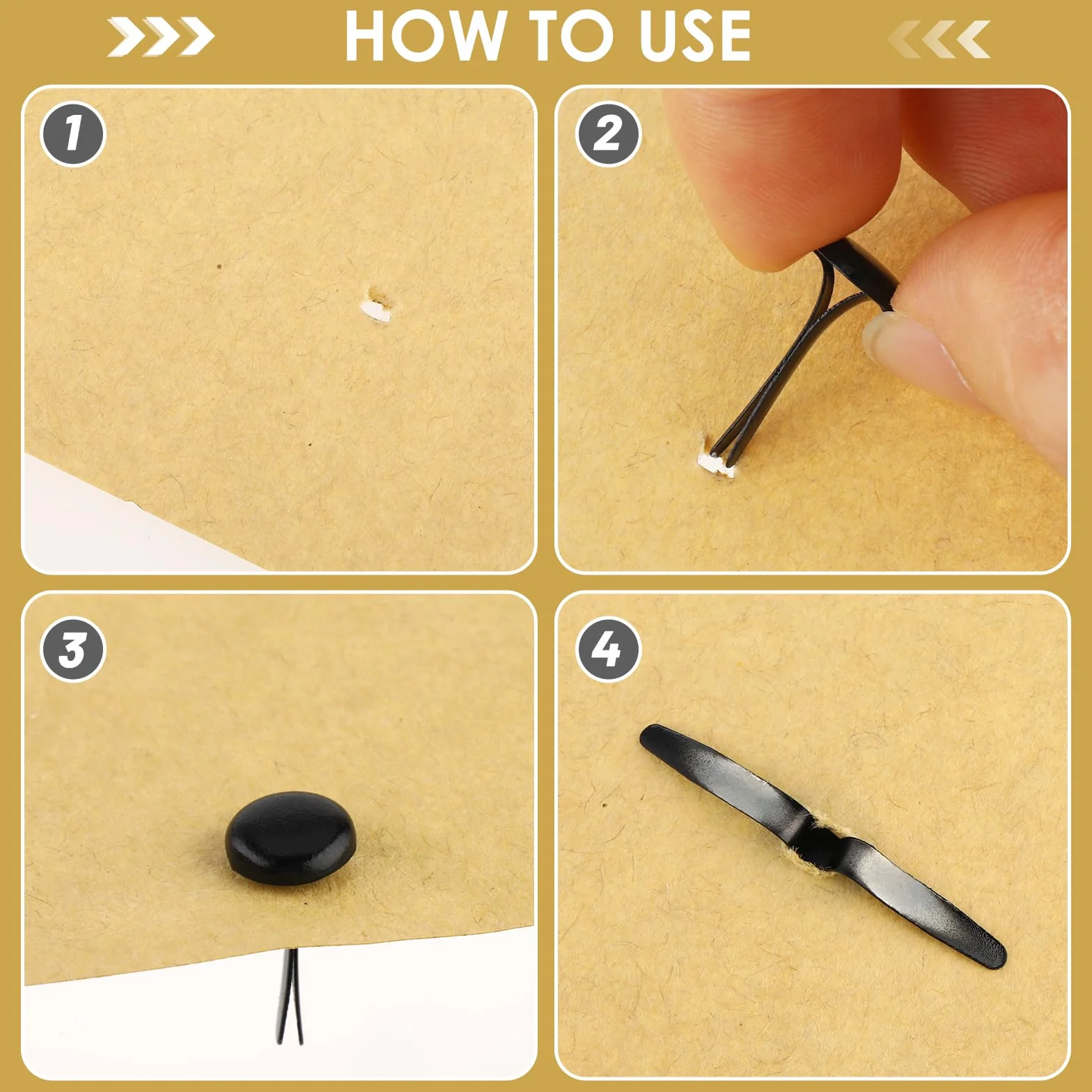 HOW TO USE

1

2

3

4