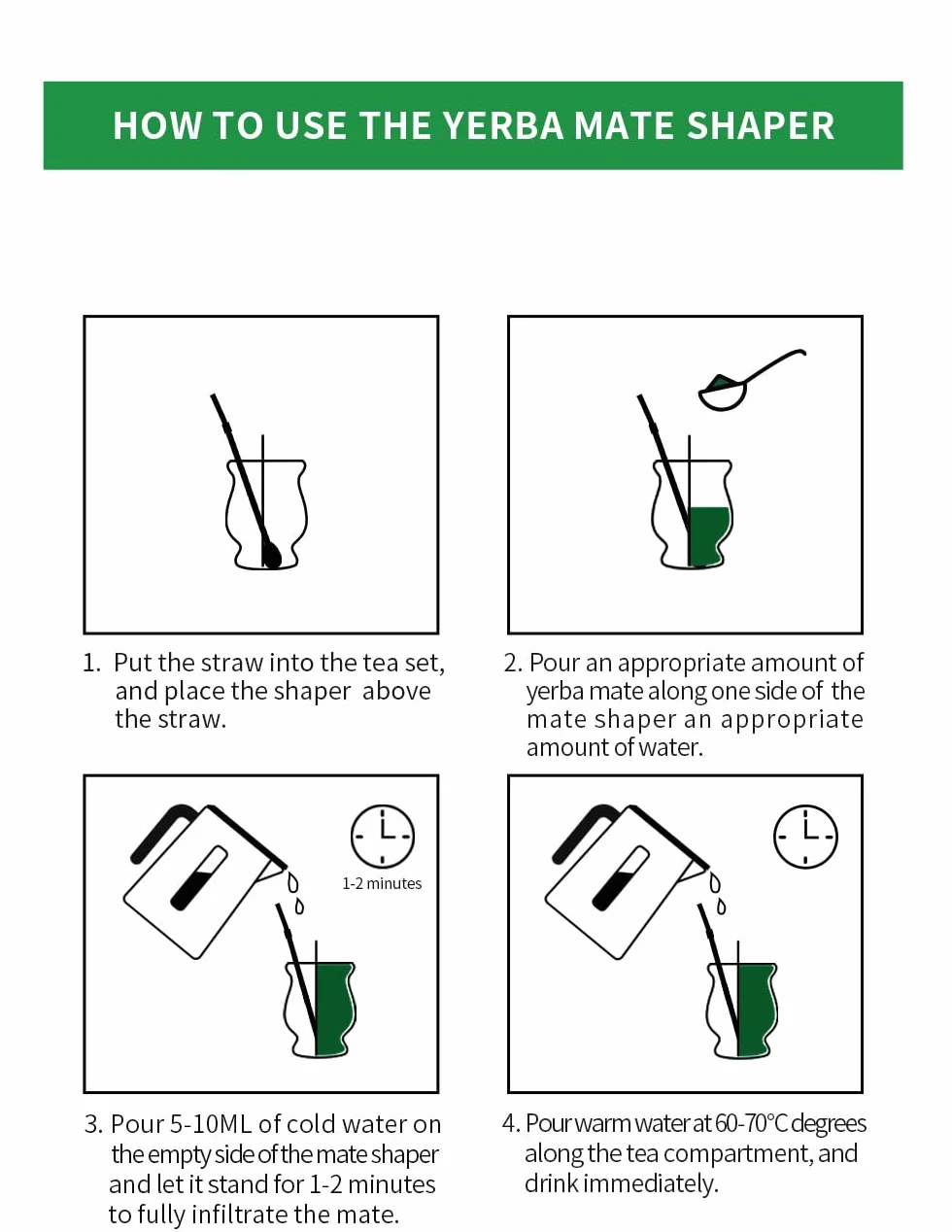 HOW TO USE THE YERBA MATE SHAPER

1. Put the straw into the tea set, and place the shaper above the straw.

2. Pour an appropriate amount of yerba mate along one side of the mate shaper an appropriate amount of water.

1-2 minutes

3. Pour 5-10ML of cold water on the empty side of the mate shaper and let it stand for 1-2 minutes to fully infiltrate the mate.

4. Pour warm water at 60-70°C degrees along the tea compartment, and drink immediately.