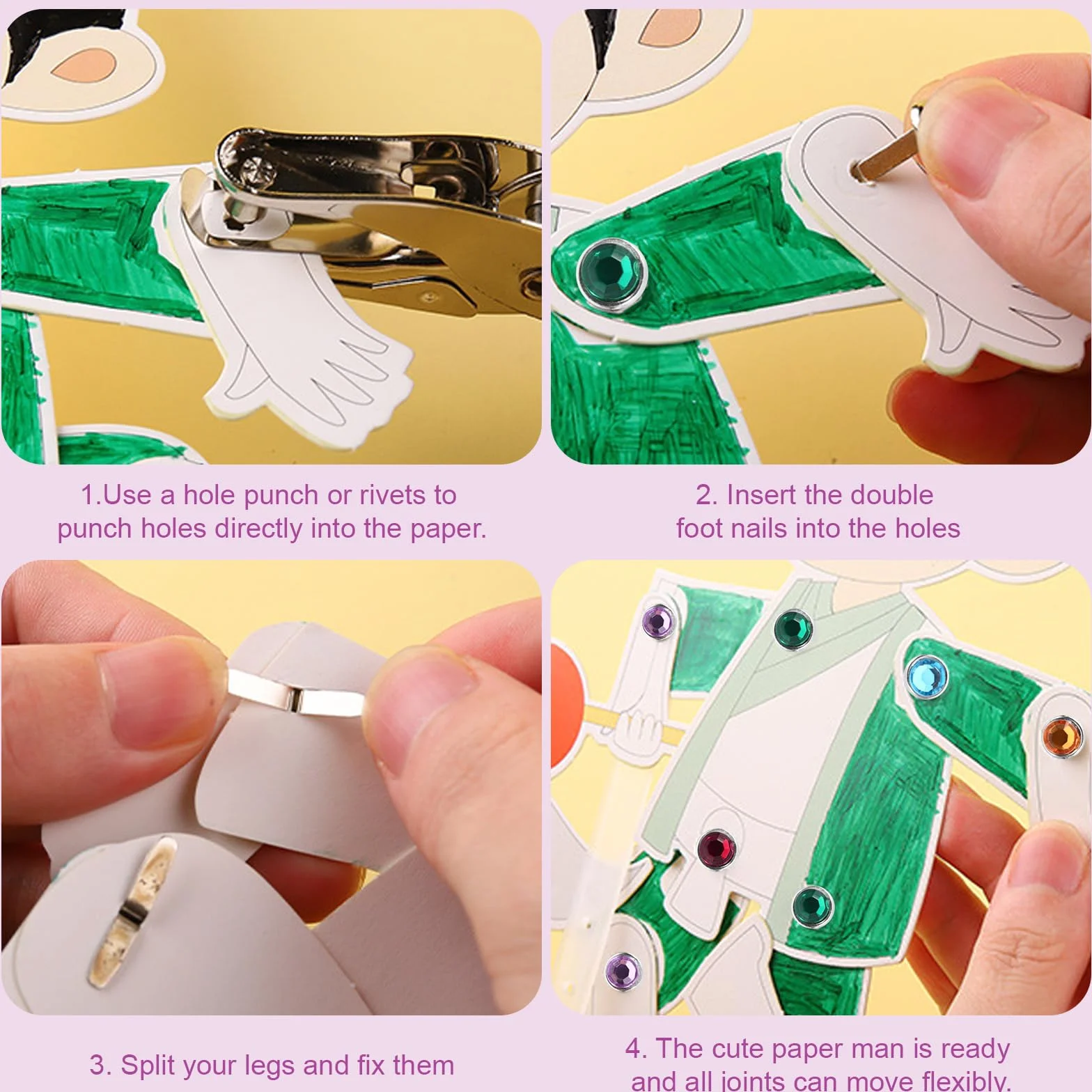 1.Use a hole punch or rivets to punch holes directly into the paper.

2. Insert the double foot nails into the holes

3. Split your legs and fix them

4. The cute paper man is ready and all joints can move flexibly.