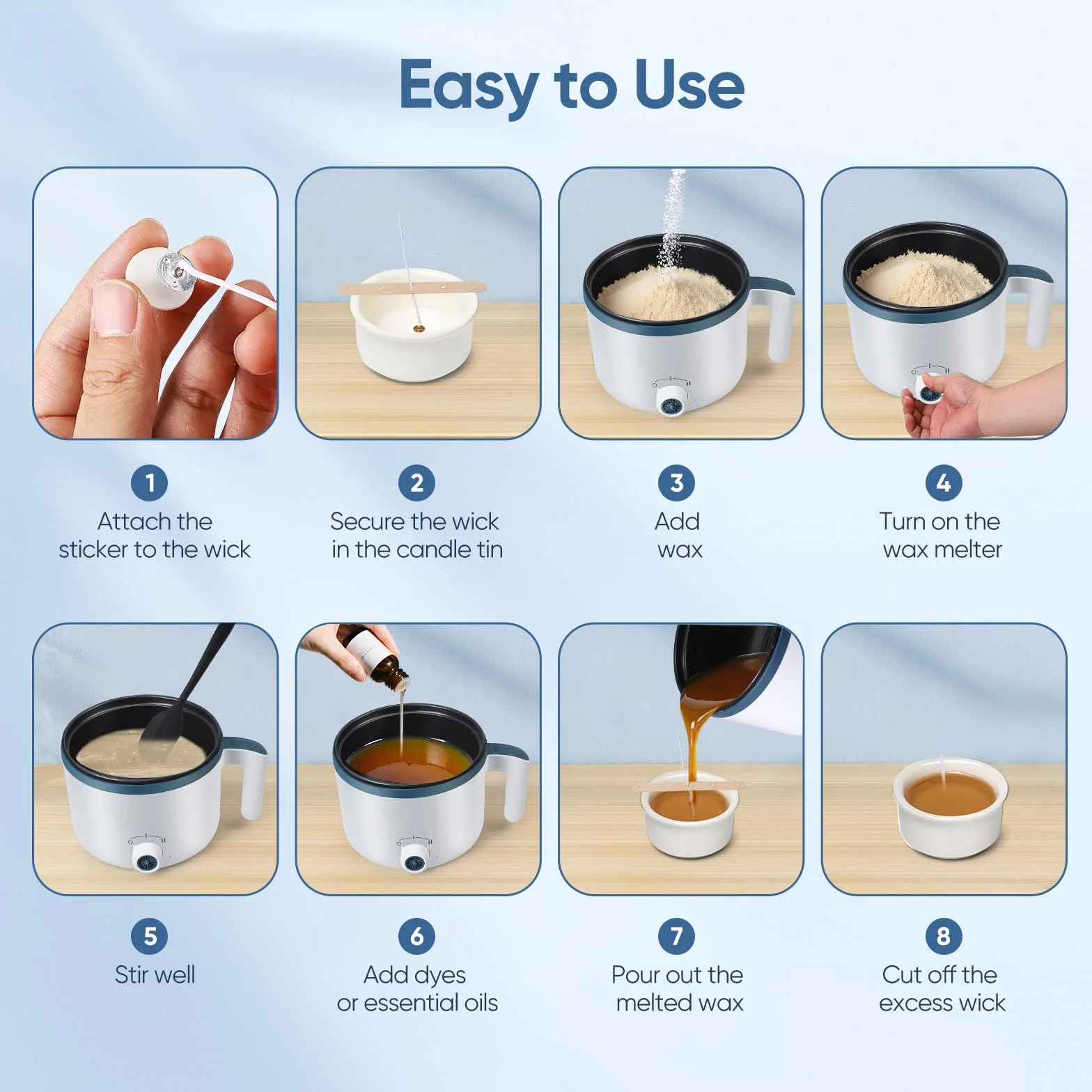 Easy to Use

1
Attach the sticker to the wick

2
Secure the wick in the candle tin

3
Add wax

4
Turn on the wax melter

5
Stir well

6
Add dyes or essential oils

7
Pour out the melted wax

8
Cut off the excess wick