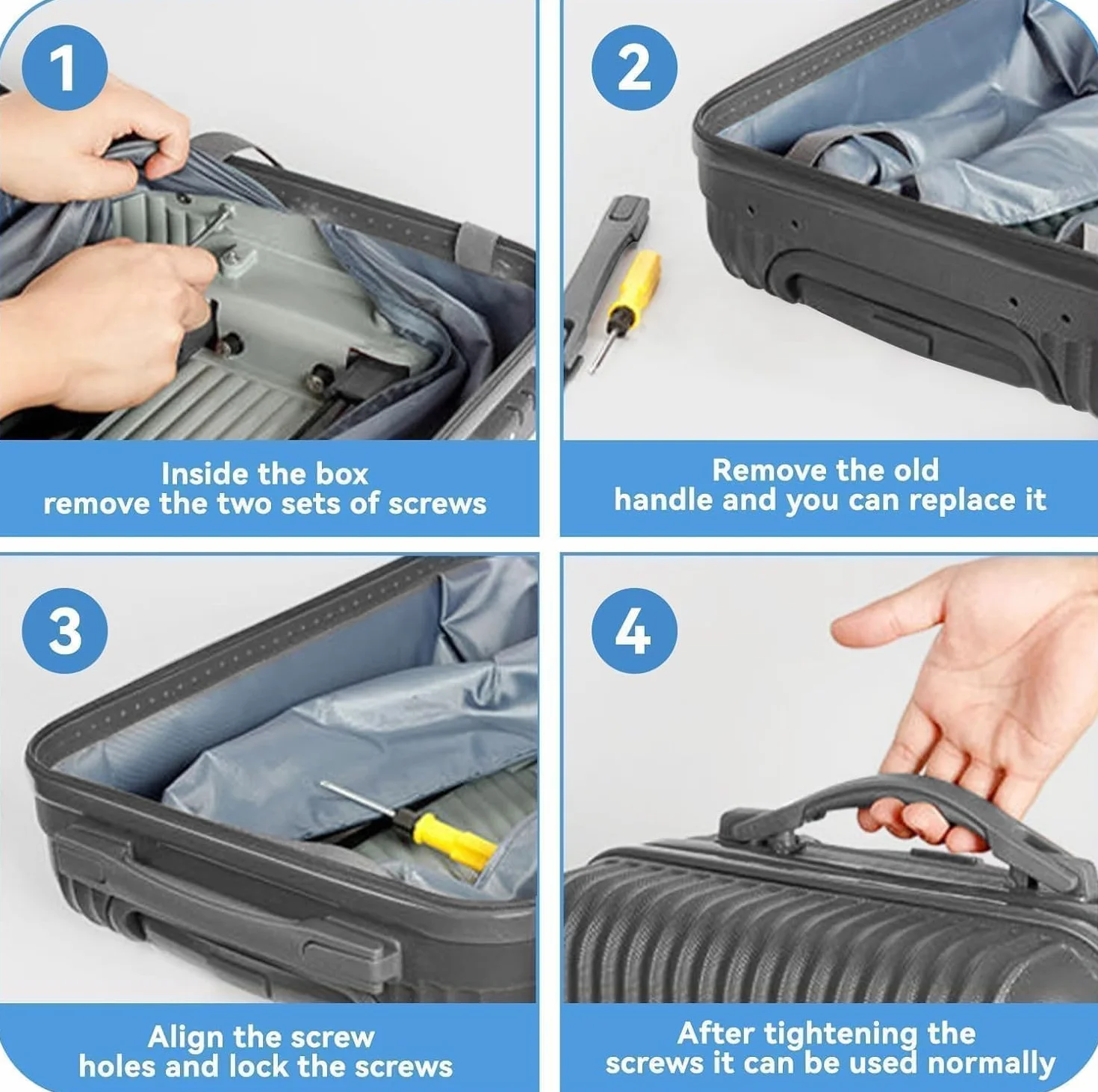 1

Inside the box
remove the two sets of screws

2

Remove the old
handle and you can replace it

3

Align the screw
holes and lock the screws

4

After tightening the
screws it can be used normally