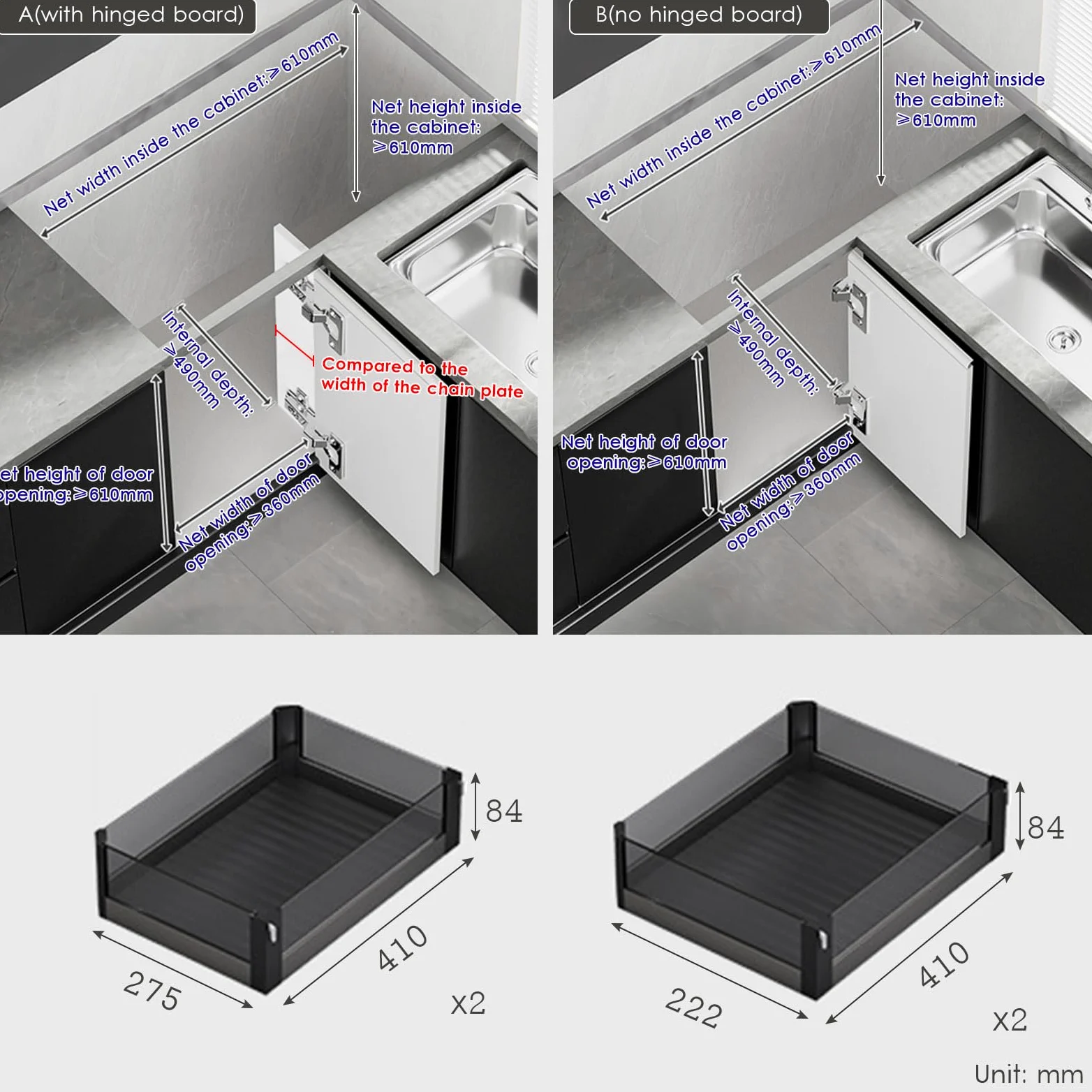 A(with hinged board)

Net width inside the cabinet:≥610mm

Net height inside the cabinet: ≥610mm

Internal depth: ≥490mm

Compared to the width of the chain plate

et height of door pening:≥610mm

Net width of door opening:≥360mm

B(no hinged board)

Net width inside the cabinet:≥610mm

Net height inside the cabinet: ≥610mm

Internal depth: ≥490mm

Net height of door opening:≥610mm

Net width of door opening:≥360mm

84

410

275

x2

84

410

222

x2

Unit: mm