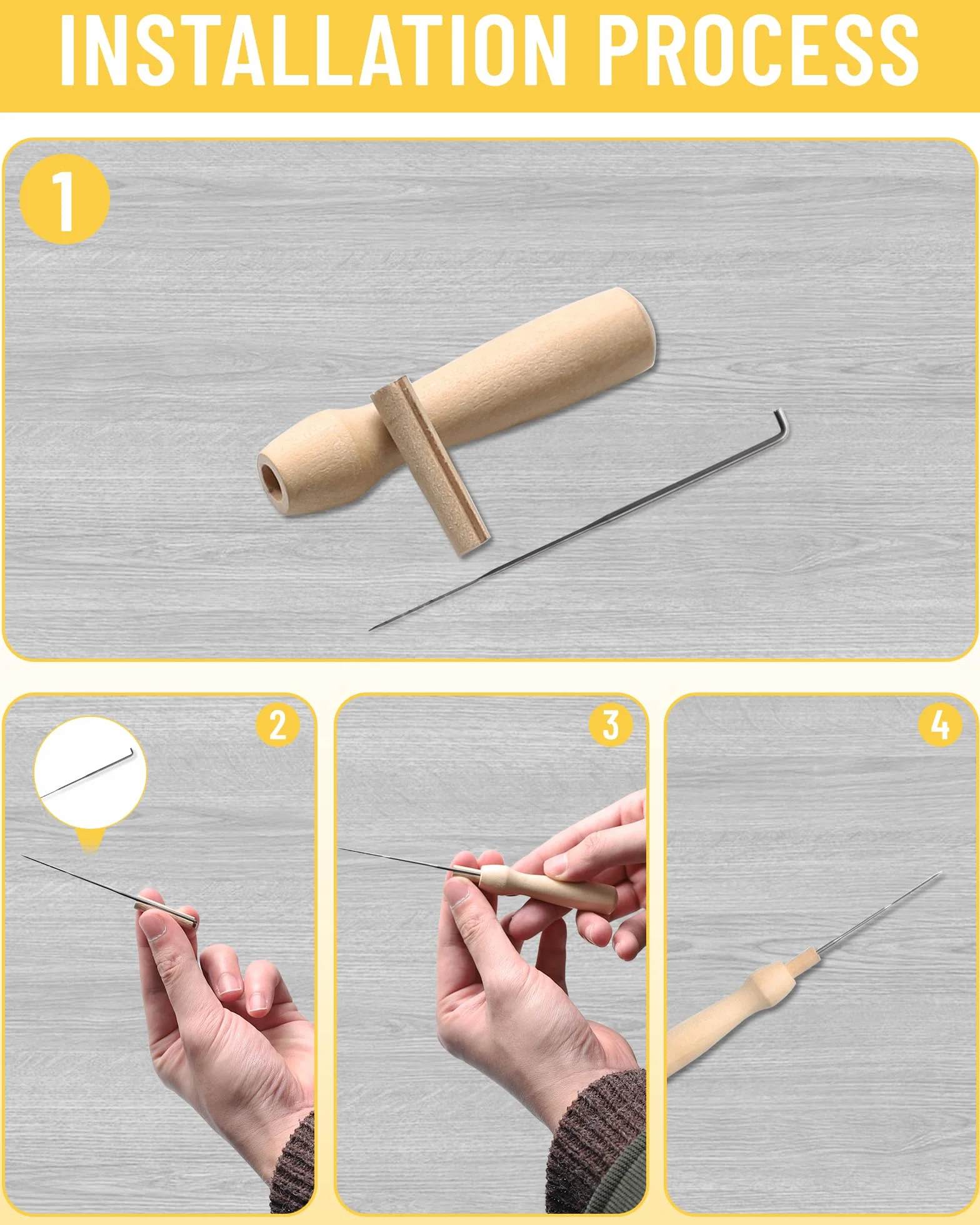 INSTALLATION PROCESS

1

2

3

4