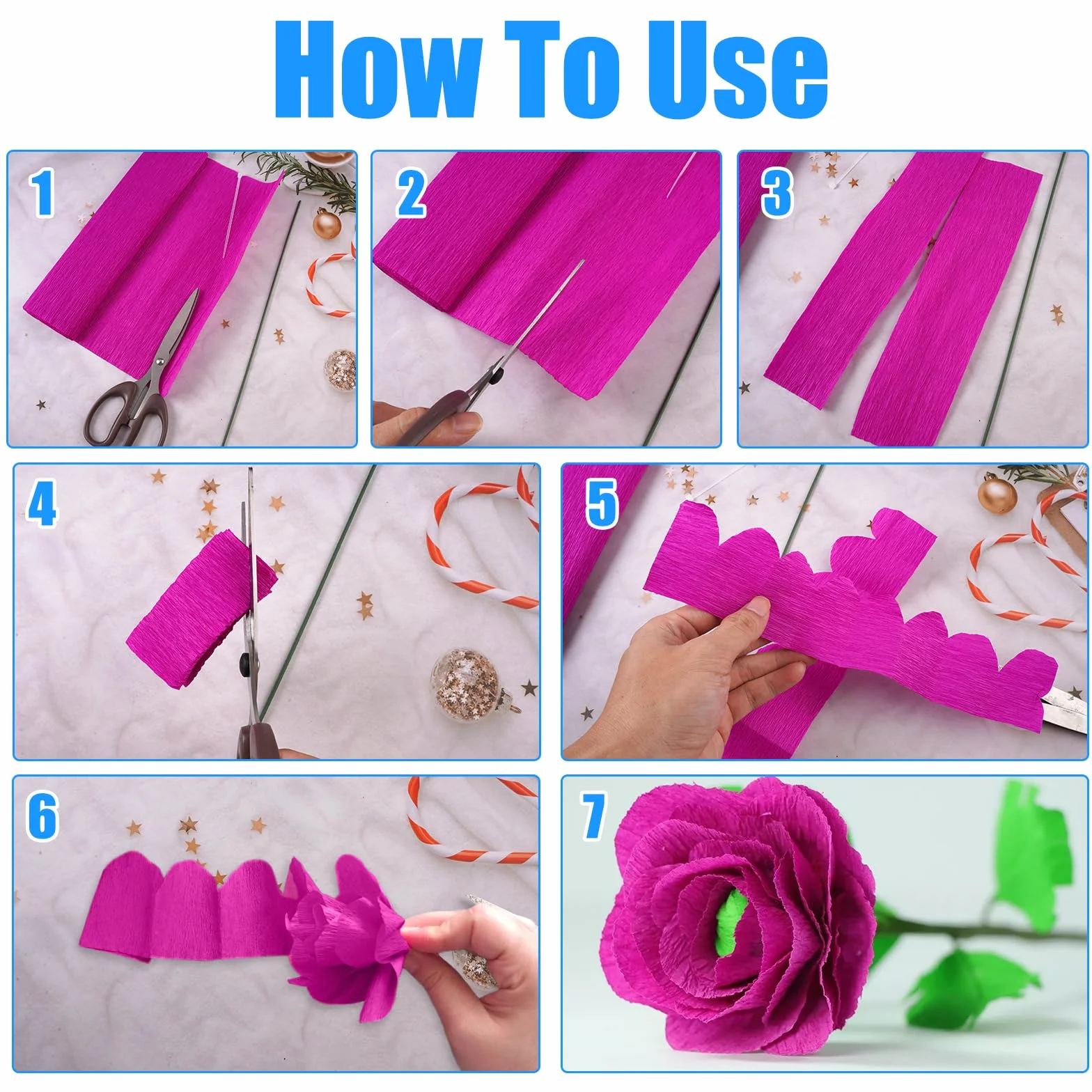 How To Use

1

2

3

4

5

6

7