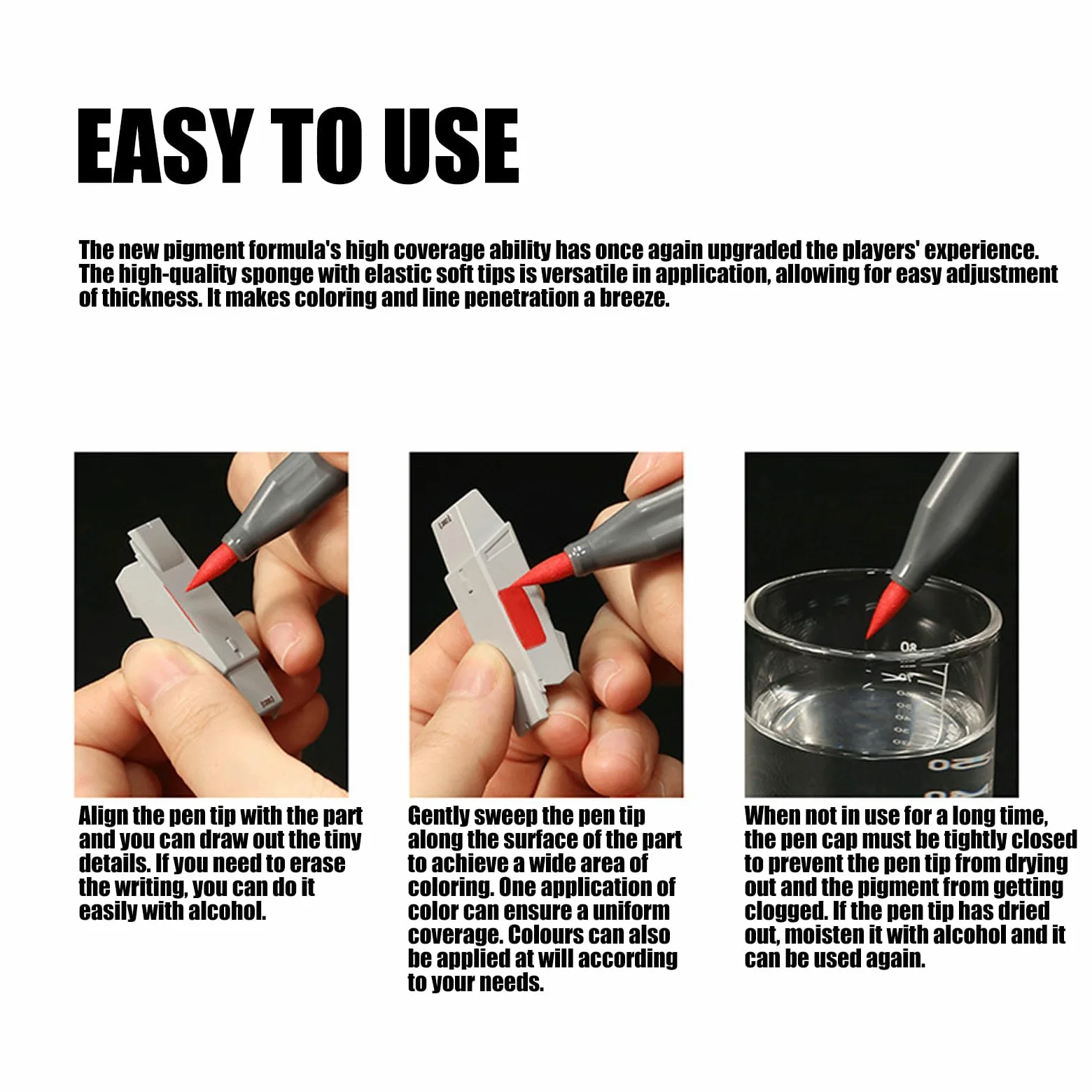 EASY TO USE

The new pigment formula's high coverage ability has once again upgraded the players' experience. The high-quality sponge with elastic soft tips is versatile in application, allowing for easy adjustment of thickness. It makes coloring and line penetration a breeze.

Align the pen tip with the part and you can draw out the tiny details. If you need to erase the writing, you can do it easily with alcohol.

Gently sweep the pen tip along the surface of the part to achieve a wide area of coloring. One application of color can ensure a uniform coverage. Colours can also be applied at will according to your needs.

When not in use for a long time, the pen cap must be tightly closed to prevent the pen tip from drying out and the pigment from getting clogged. If the pen tip has dried out, moisten it with alcohol and it can be used again.